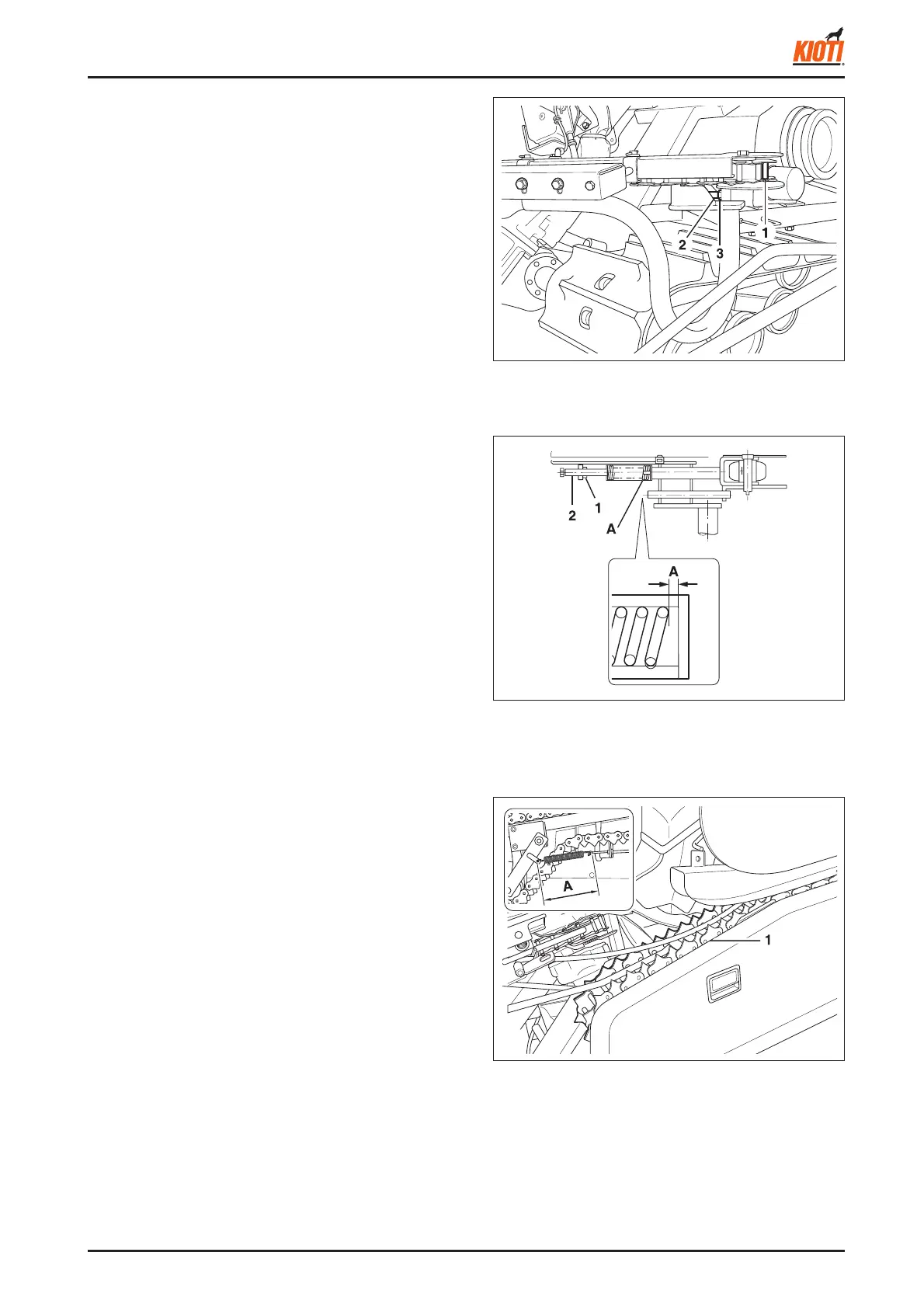 KIOTI

1
2
3

2
1
A
A

A
1