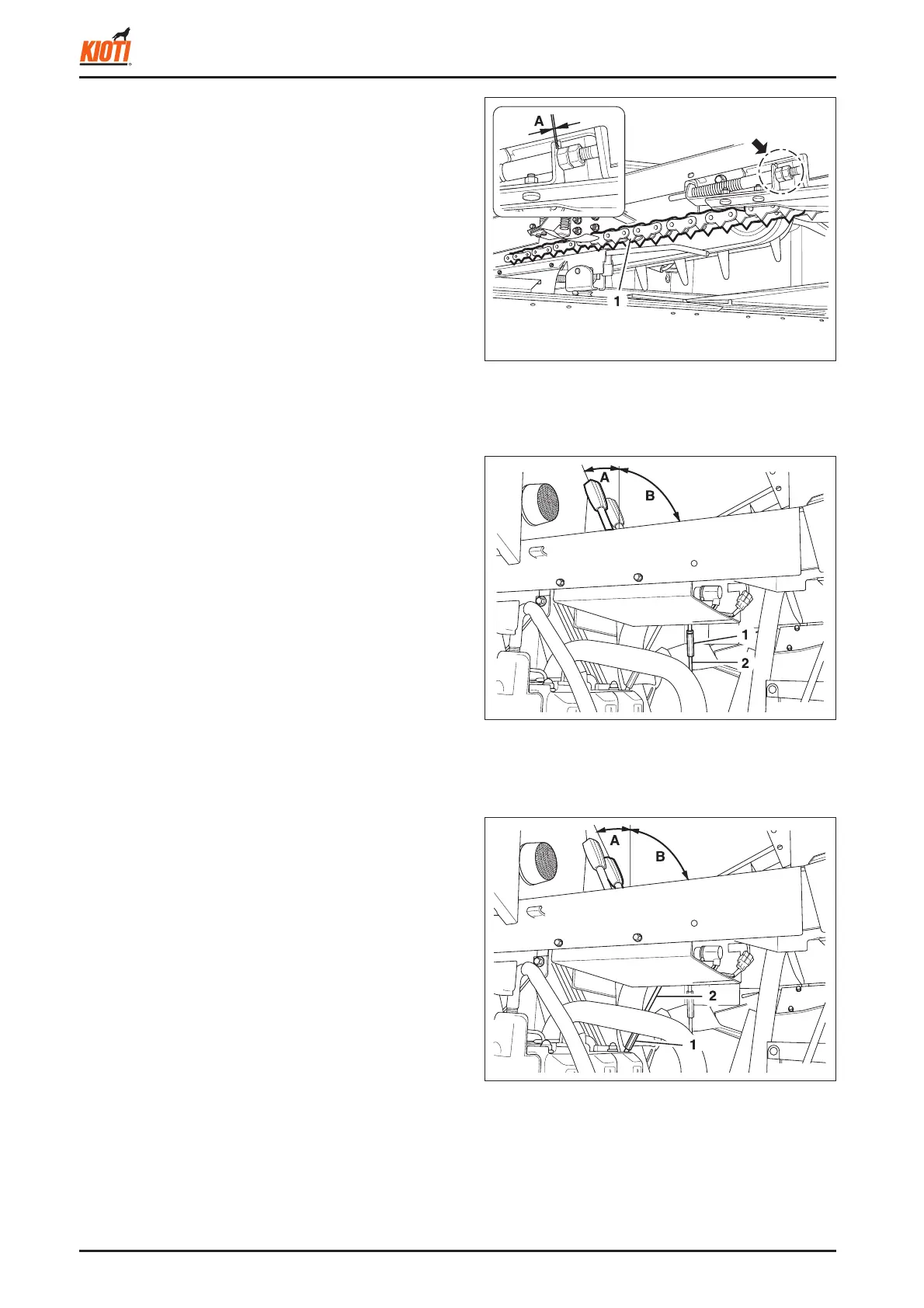 KIOTI

A

1

A

B

1

2

A

B

2

1