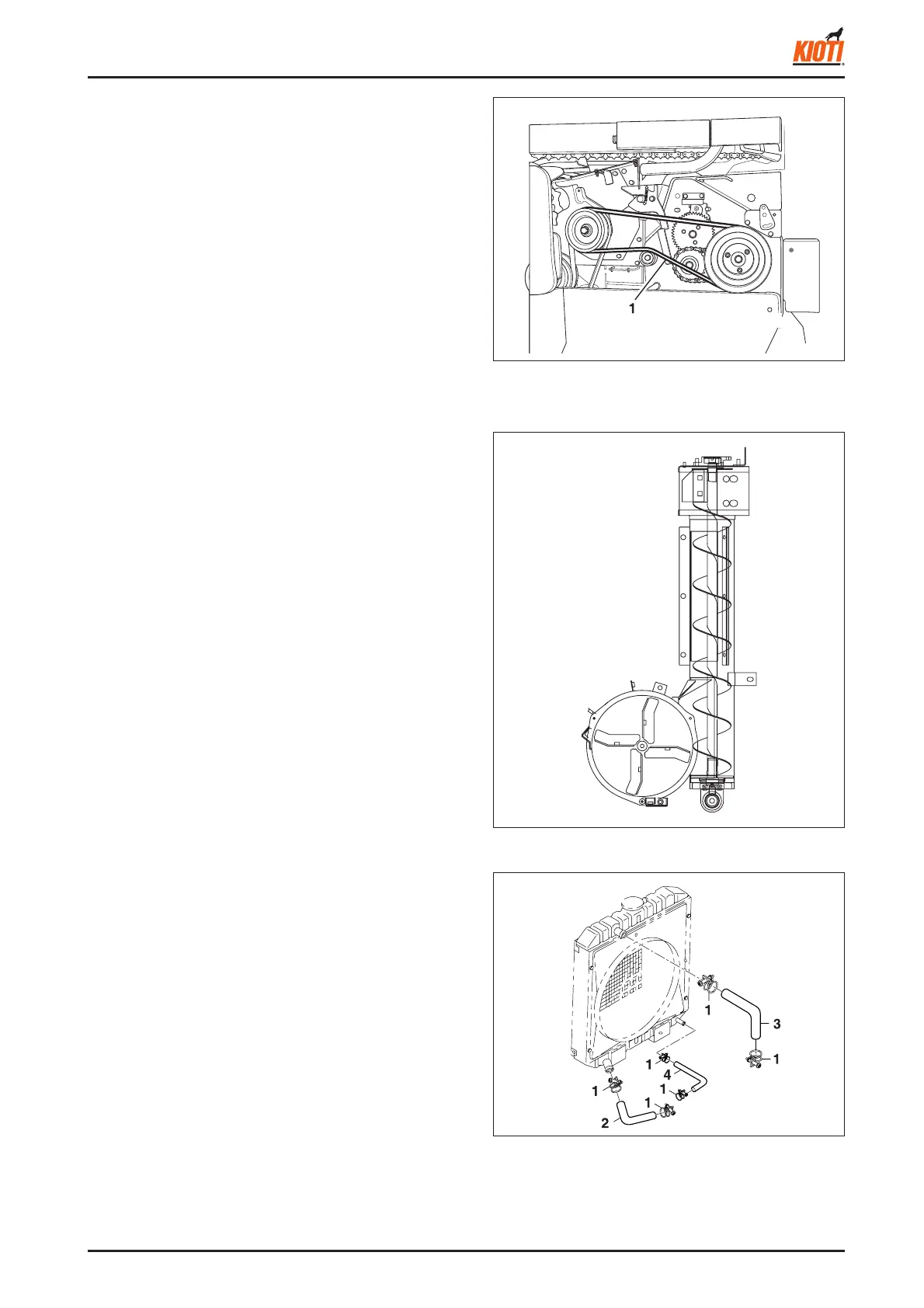 KIOTI

1

1
3
1
1
4
1
1
1
2