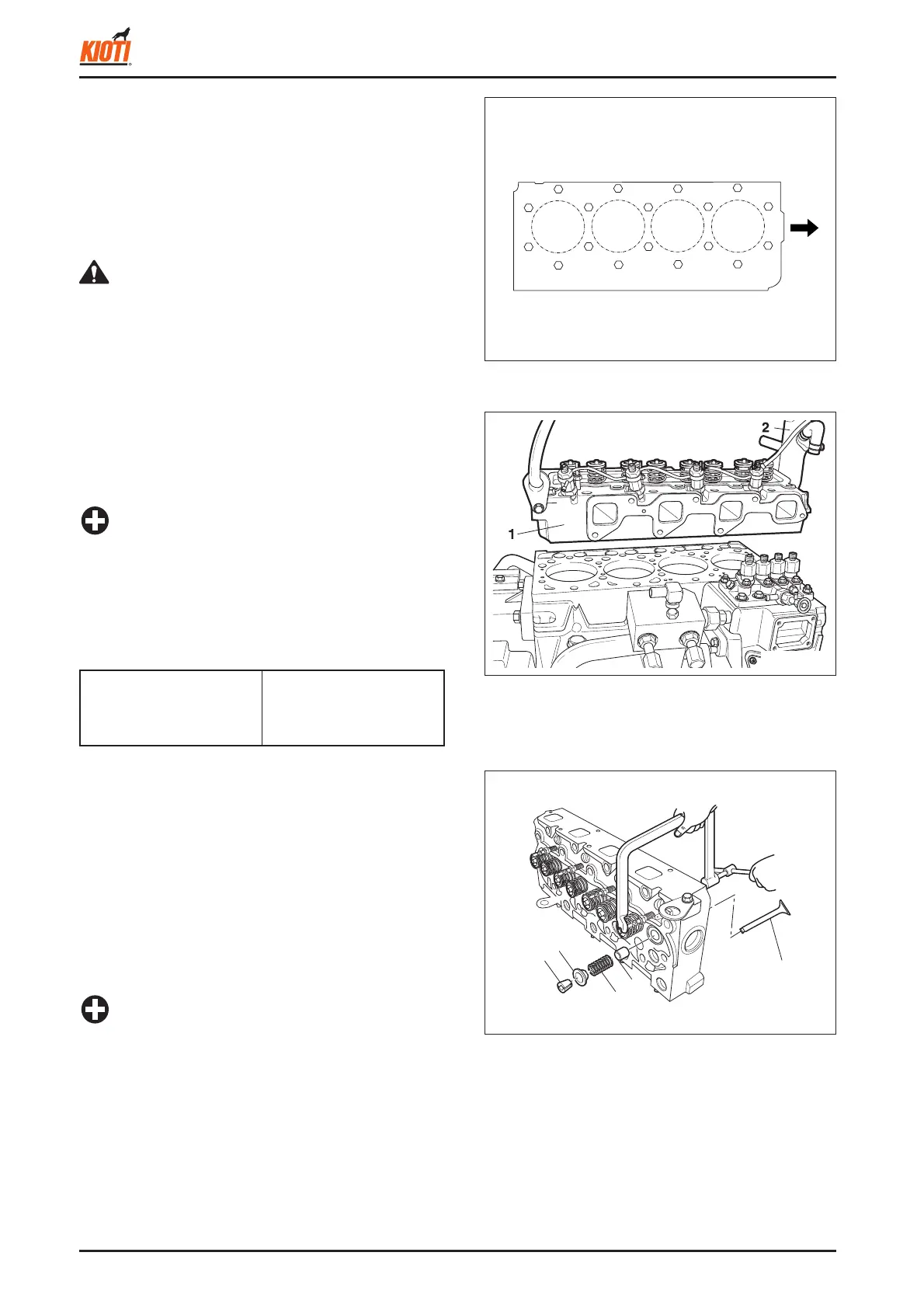 KIOTI

2

1