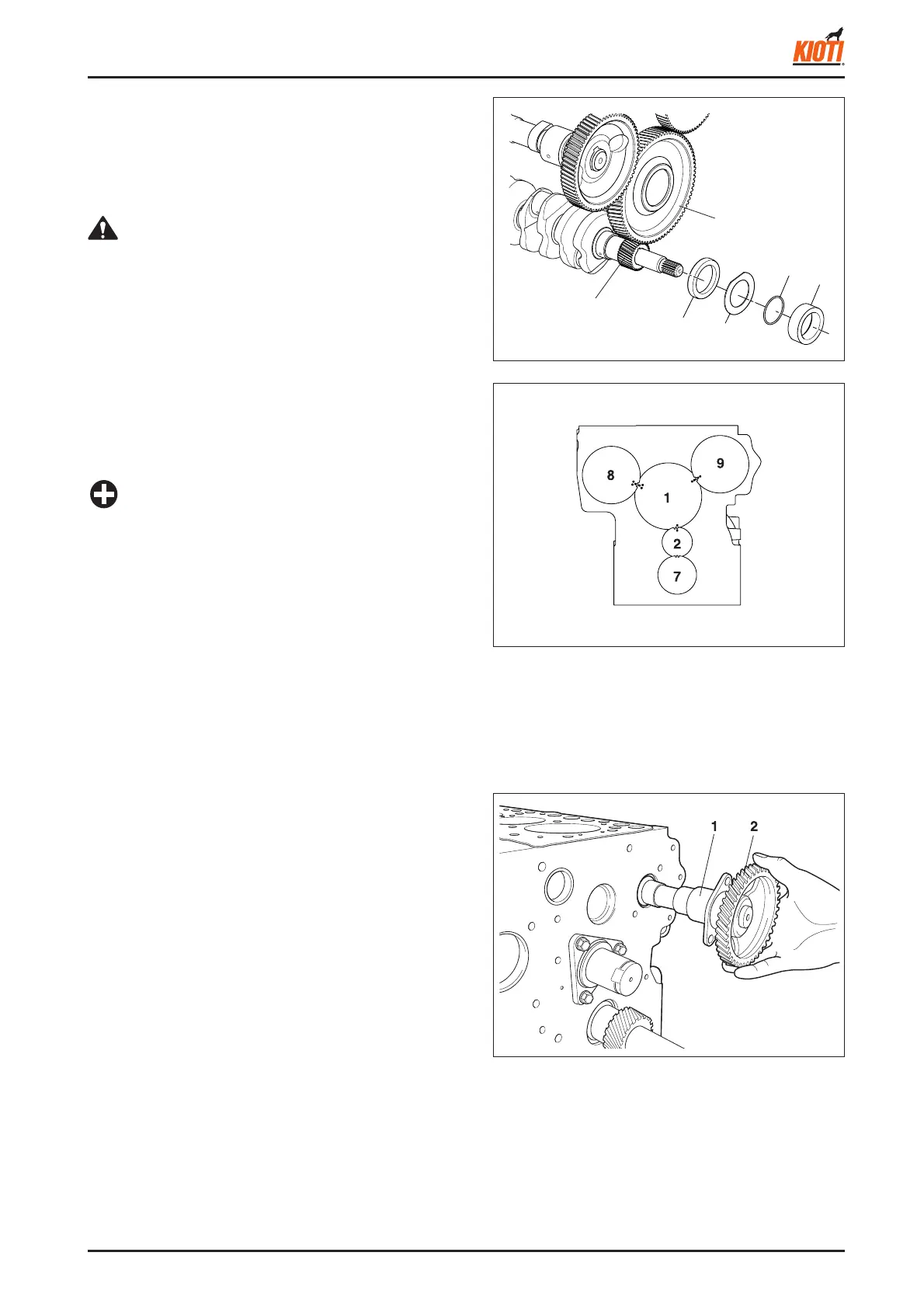 KIOTI

8

9

1

2

7

1

2