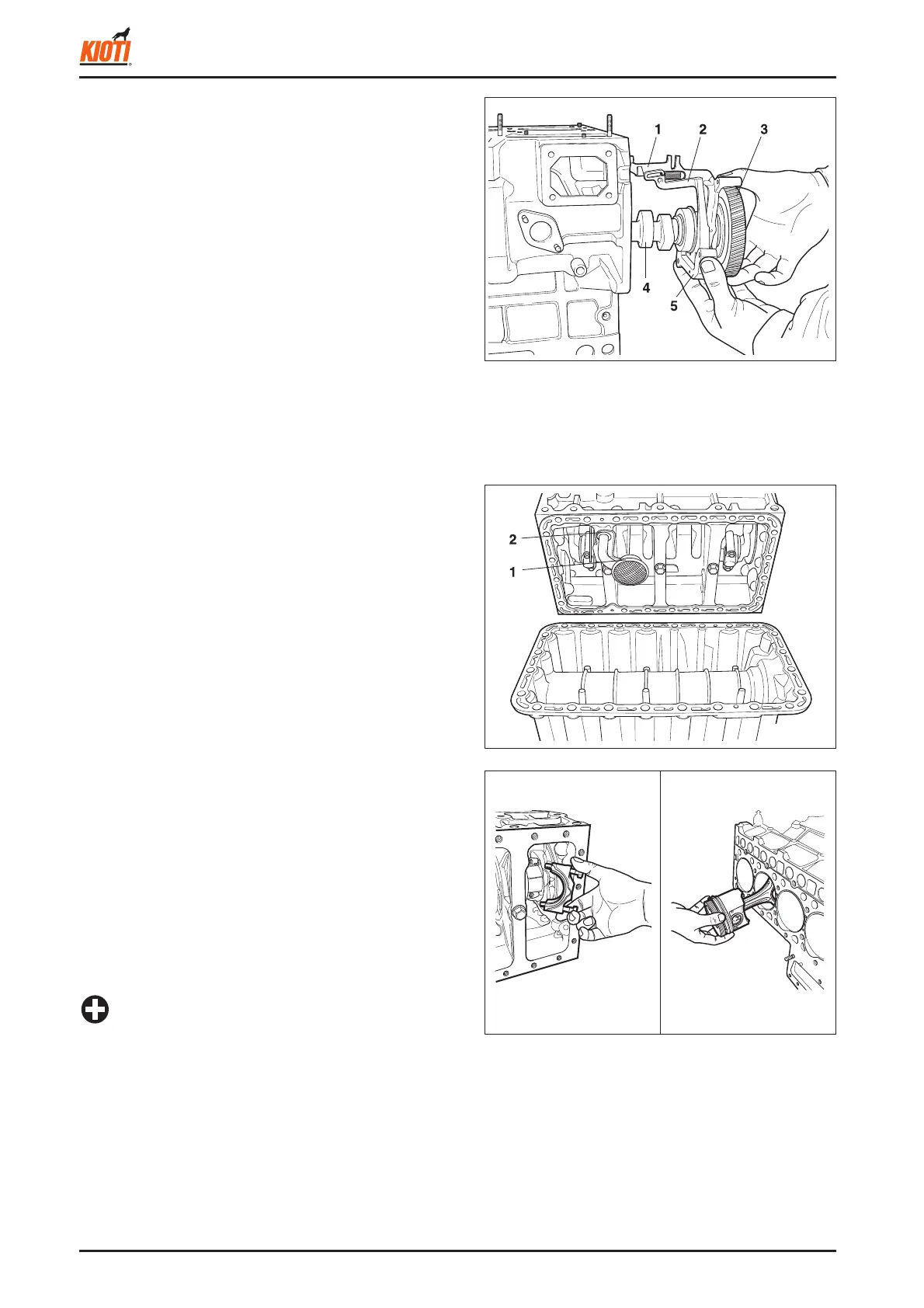 KIOTI

1
2
3
4
5

2
1