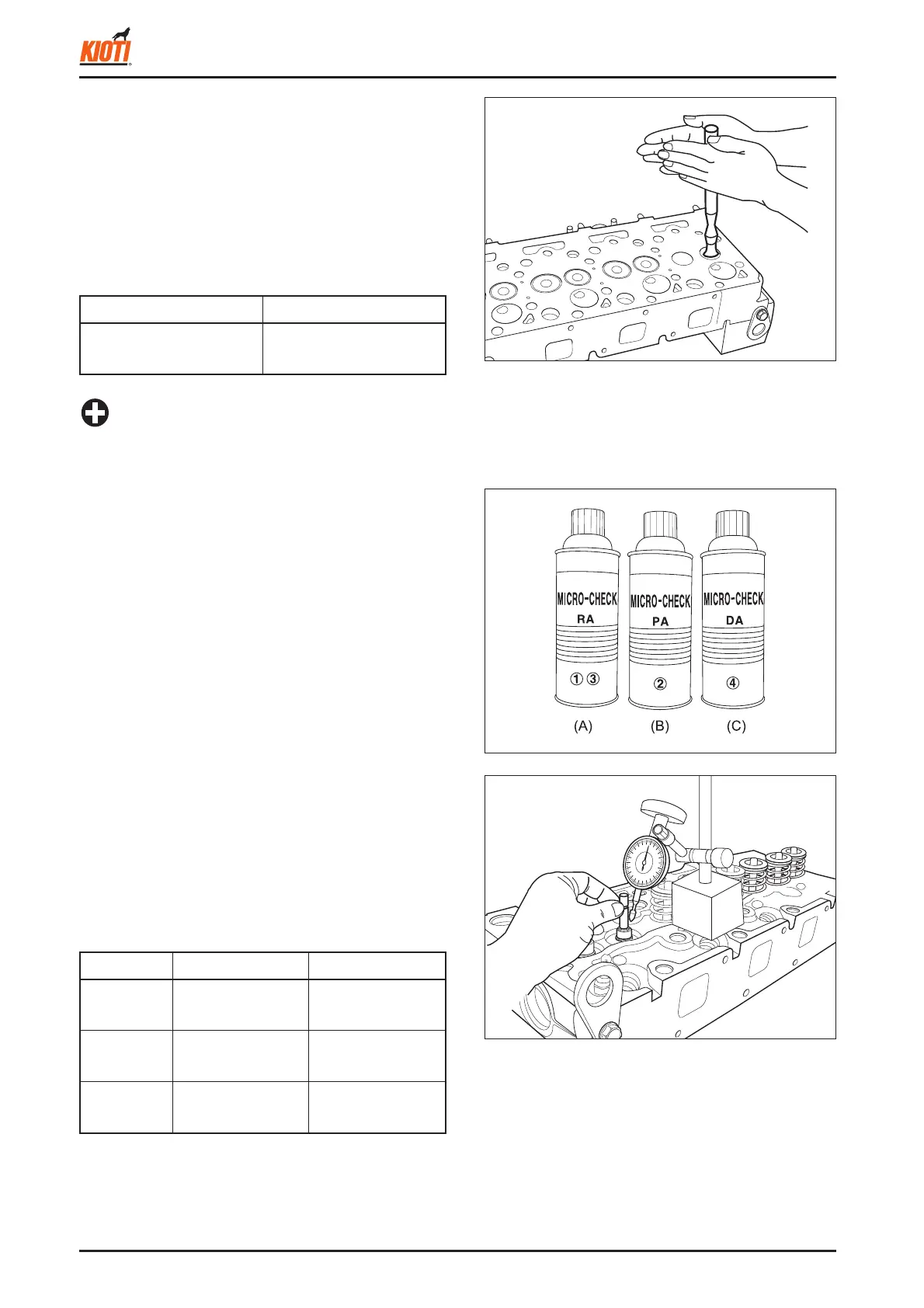 KIOTI

MICRO-CHECK
RA
① ③

MICRO-CHECK
PA
②

MICRO-CHECK
DA
④

(A)

(B)

(C)