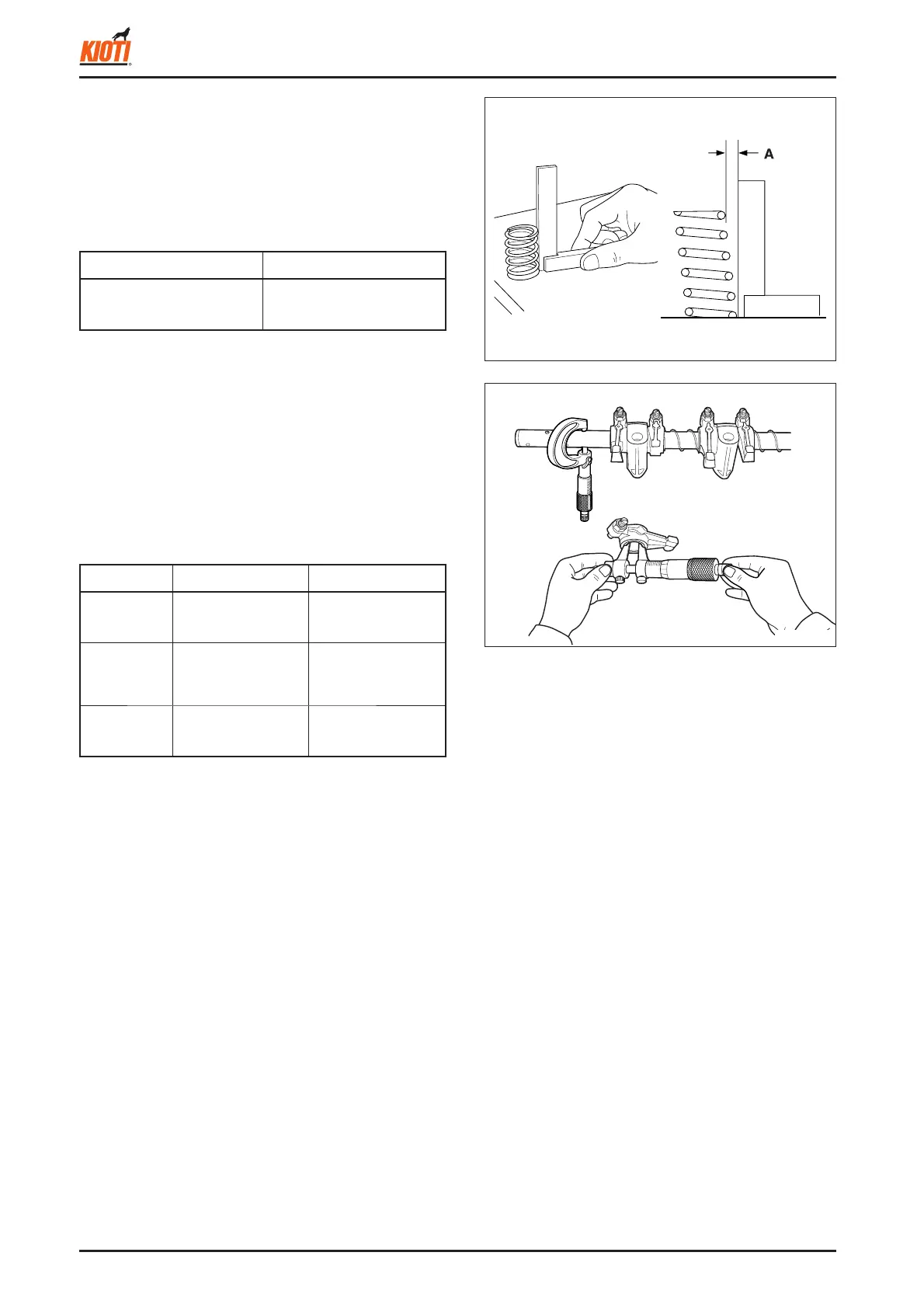 KIOTI

A