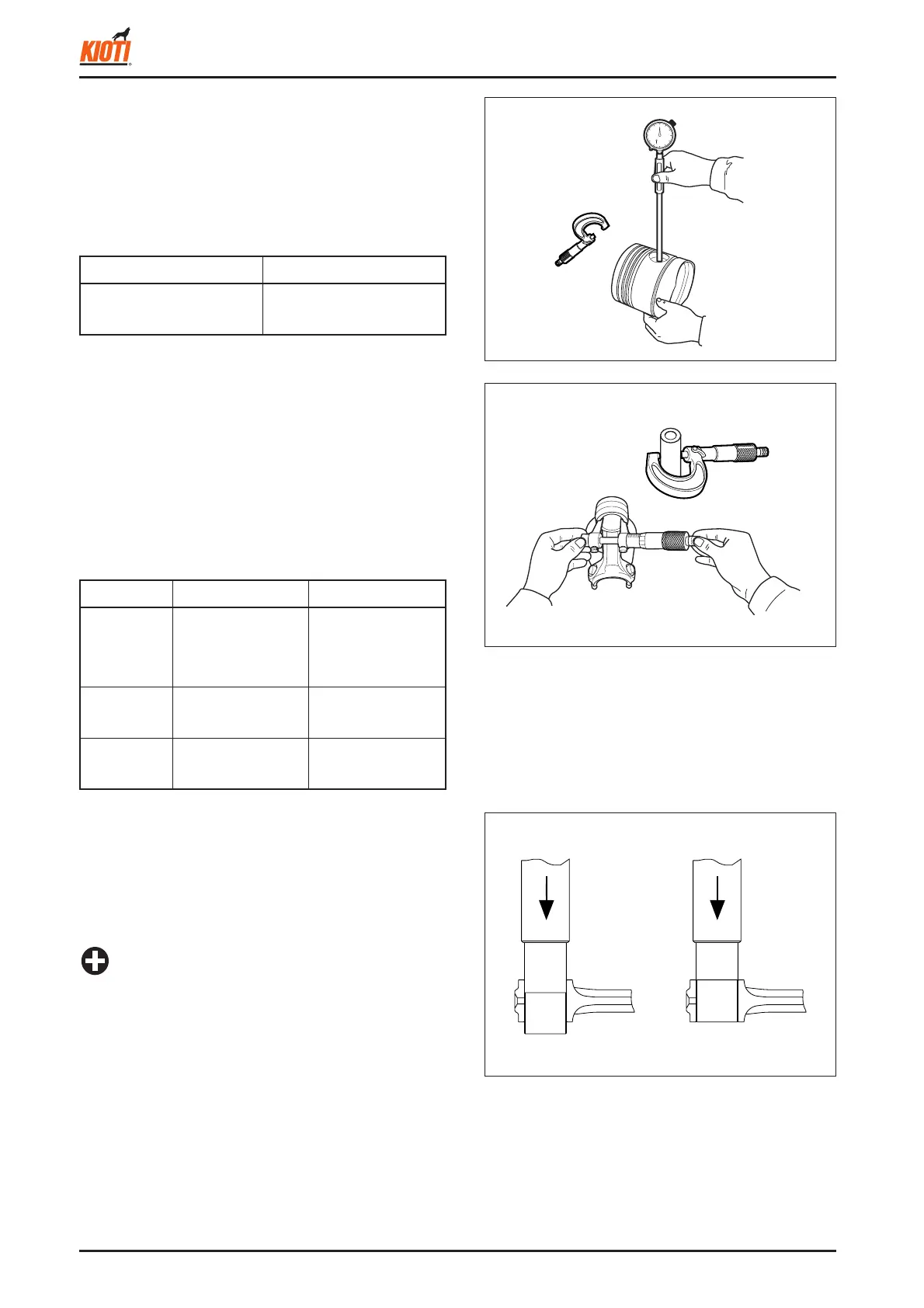 KIOTI