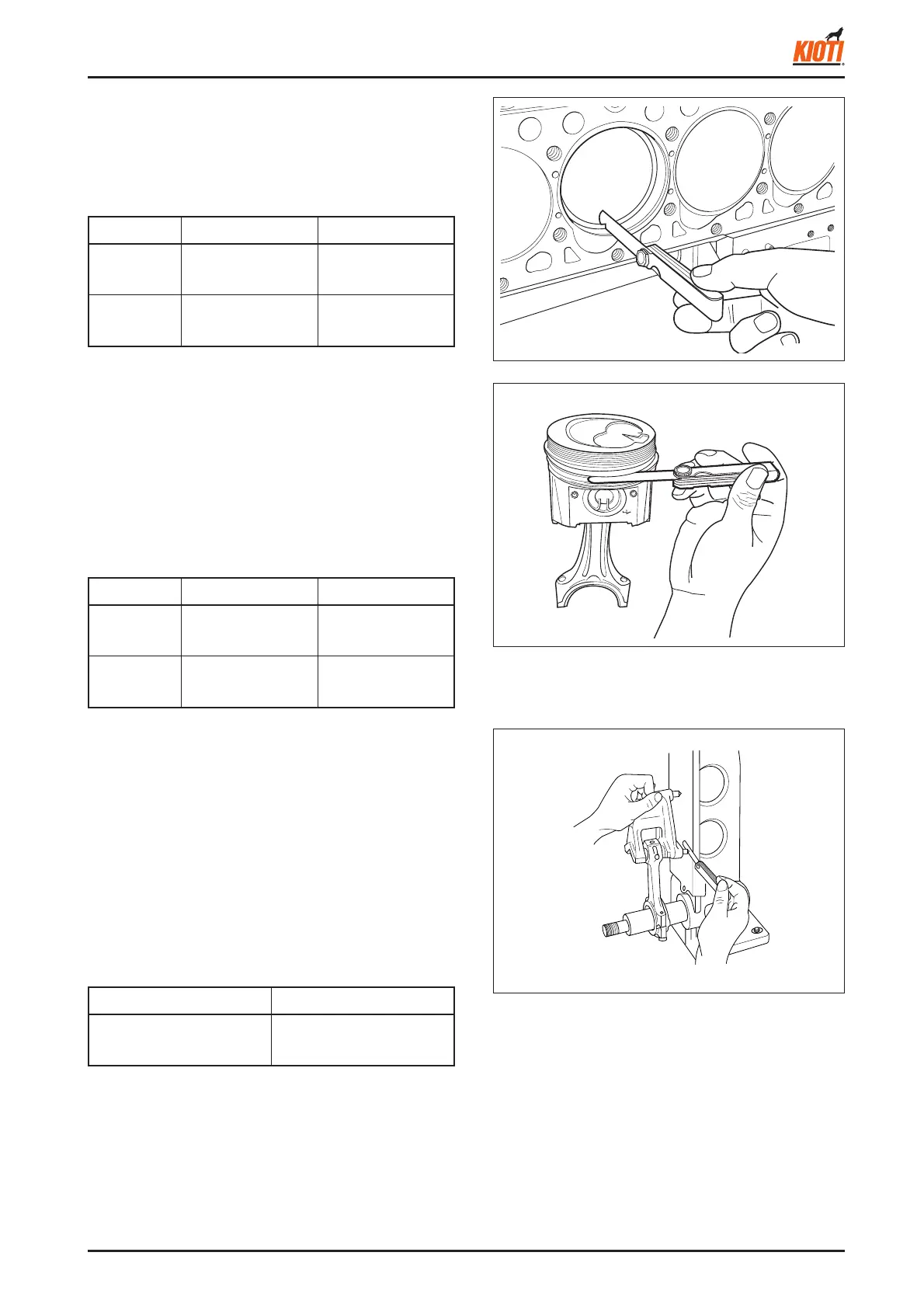 KIOTI