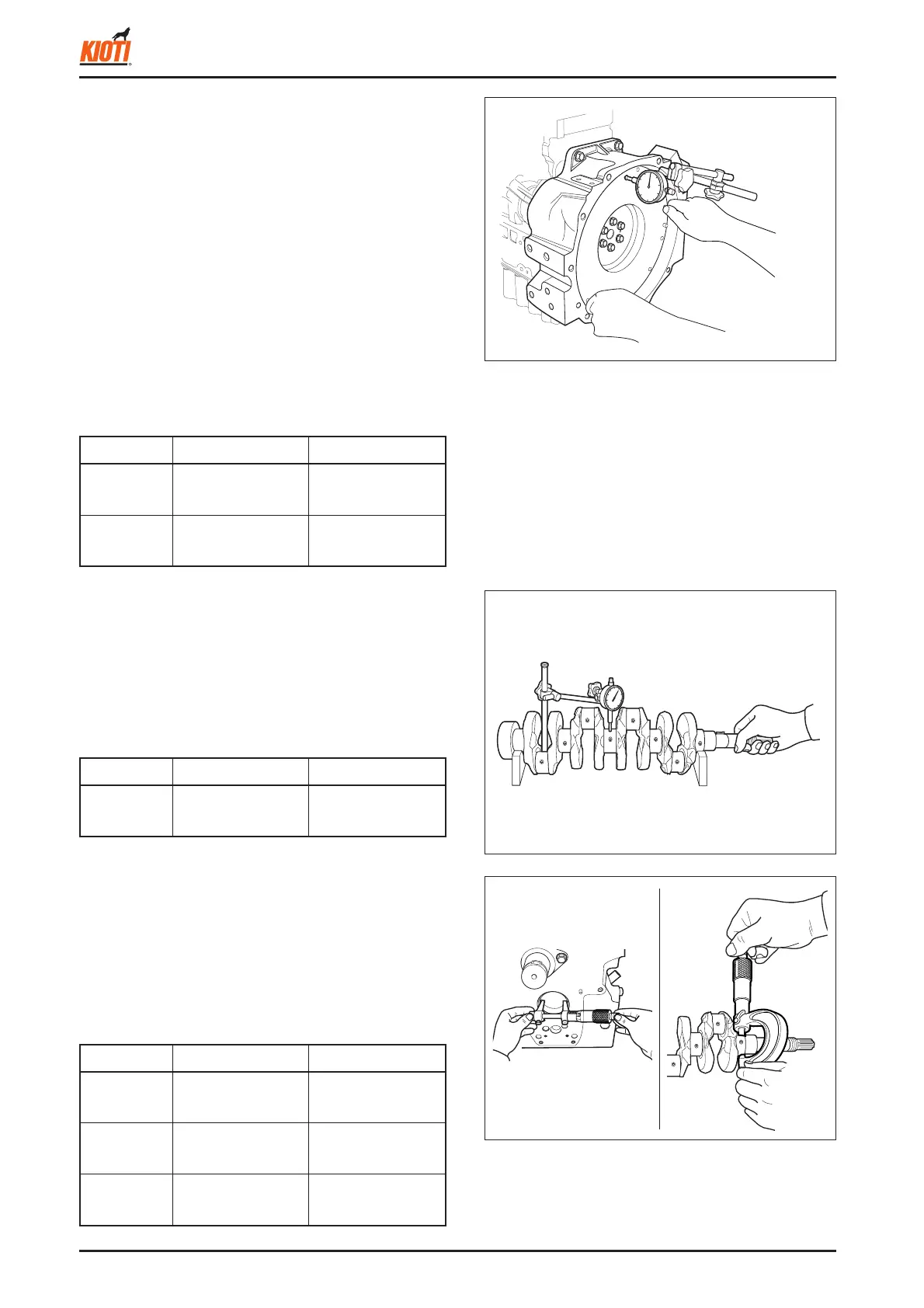 KIOTI