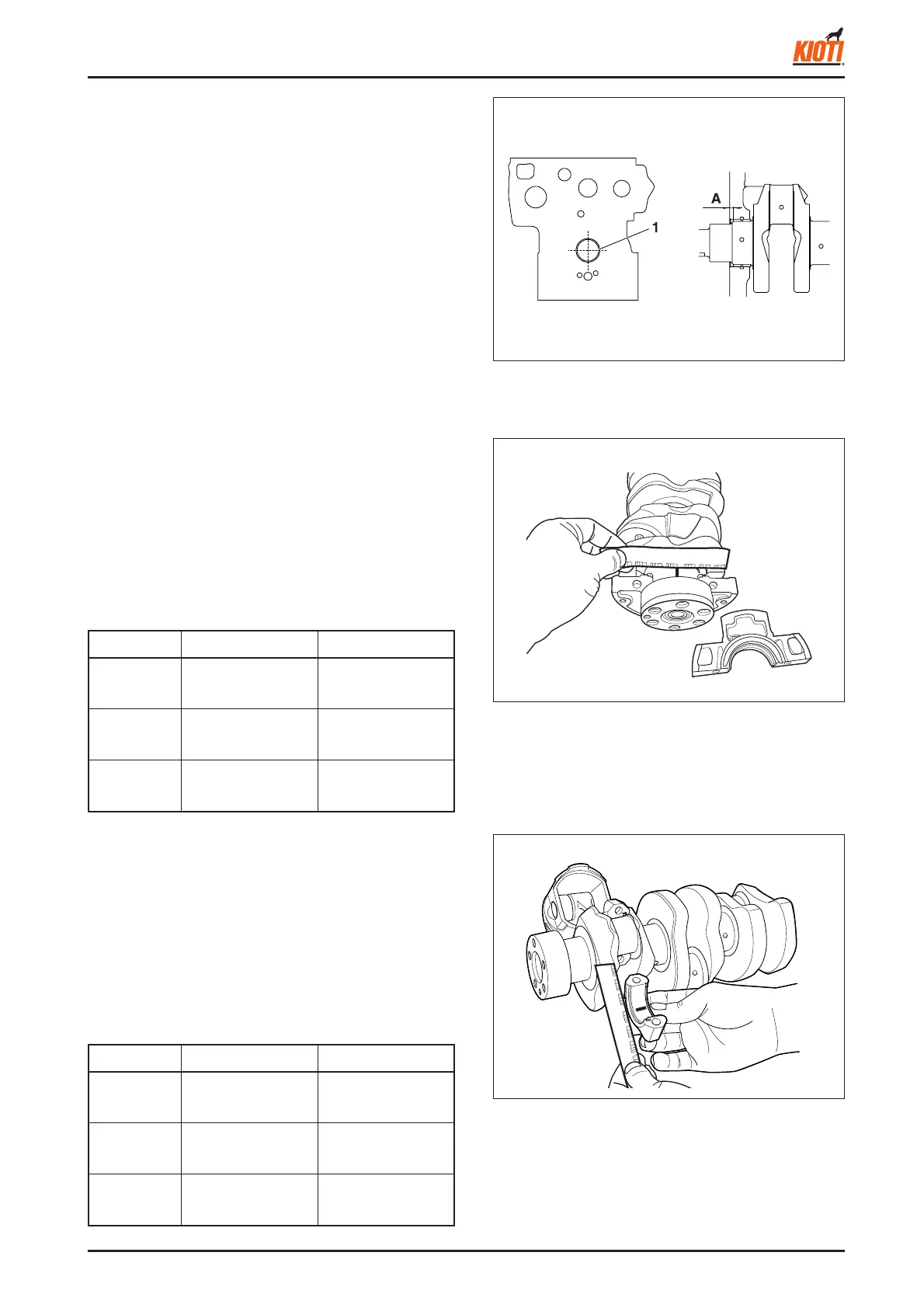 KIOTI

A

1