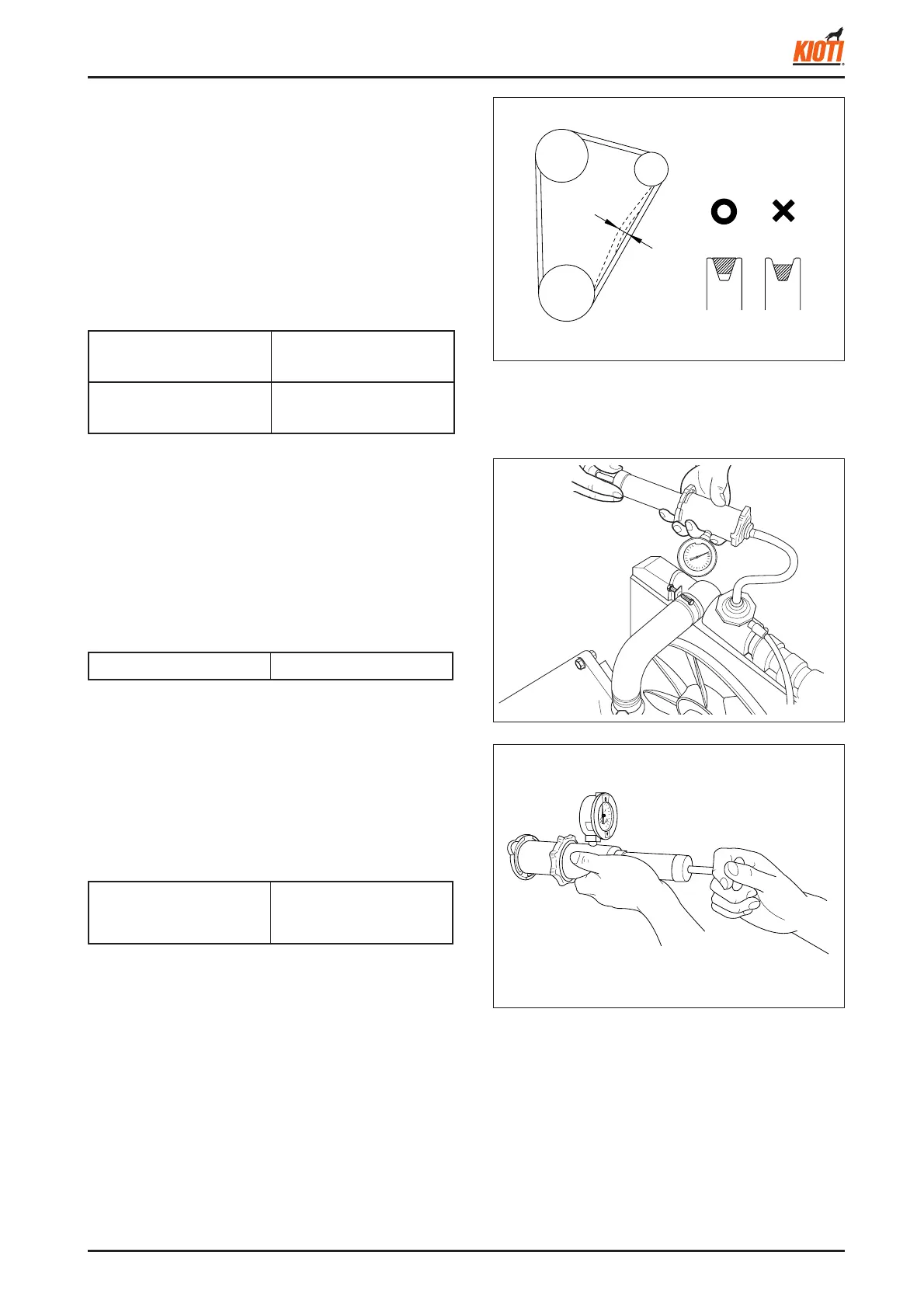 KIOTI