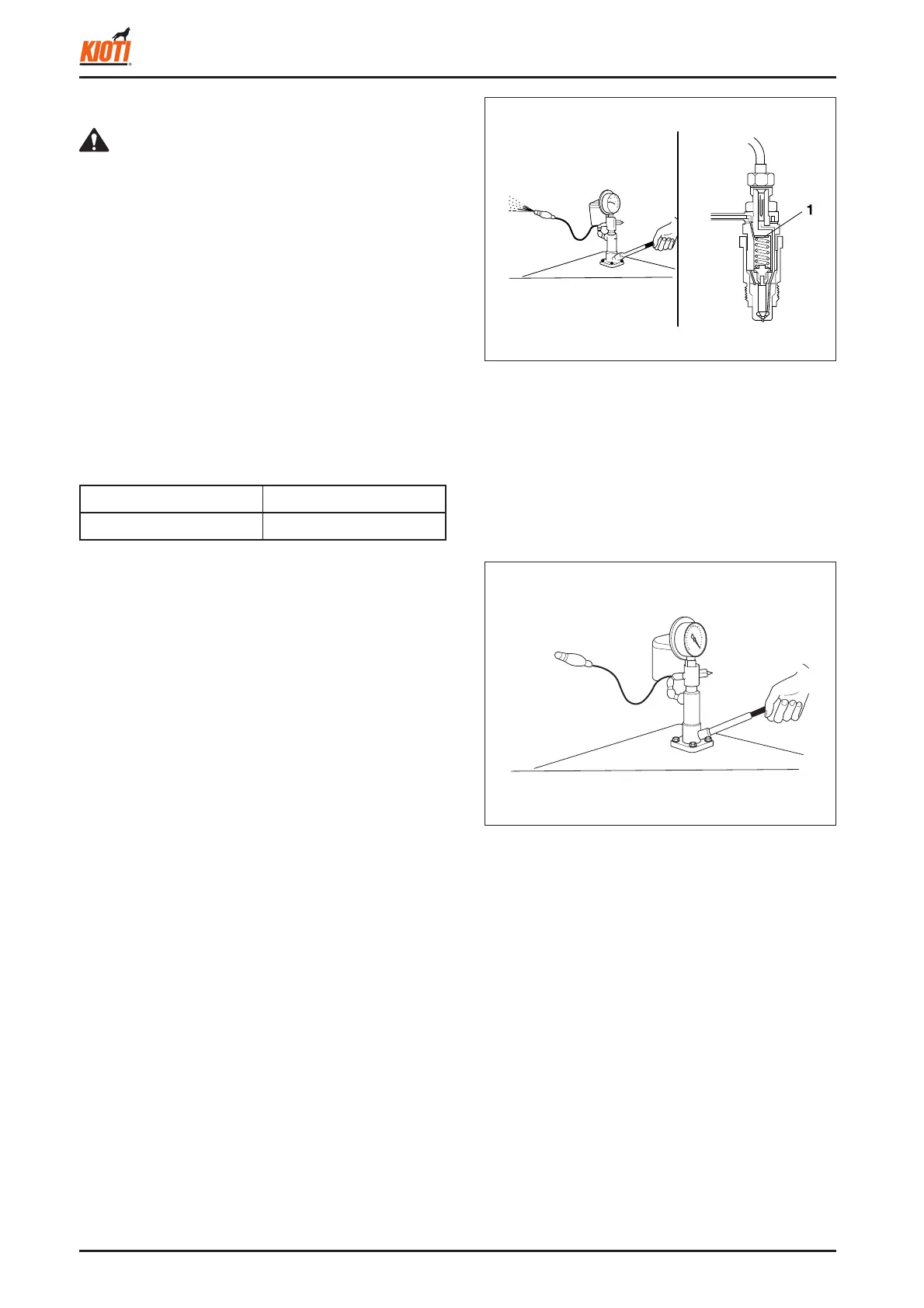 KIOTI

1