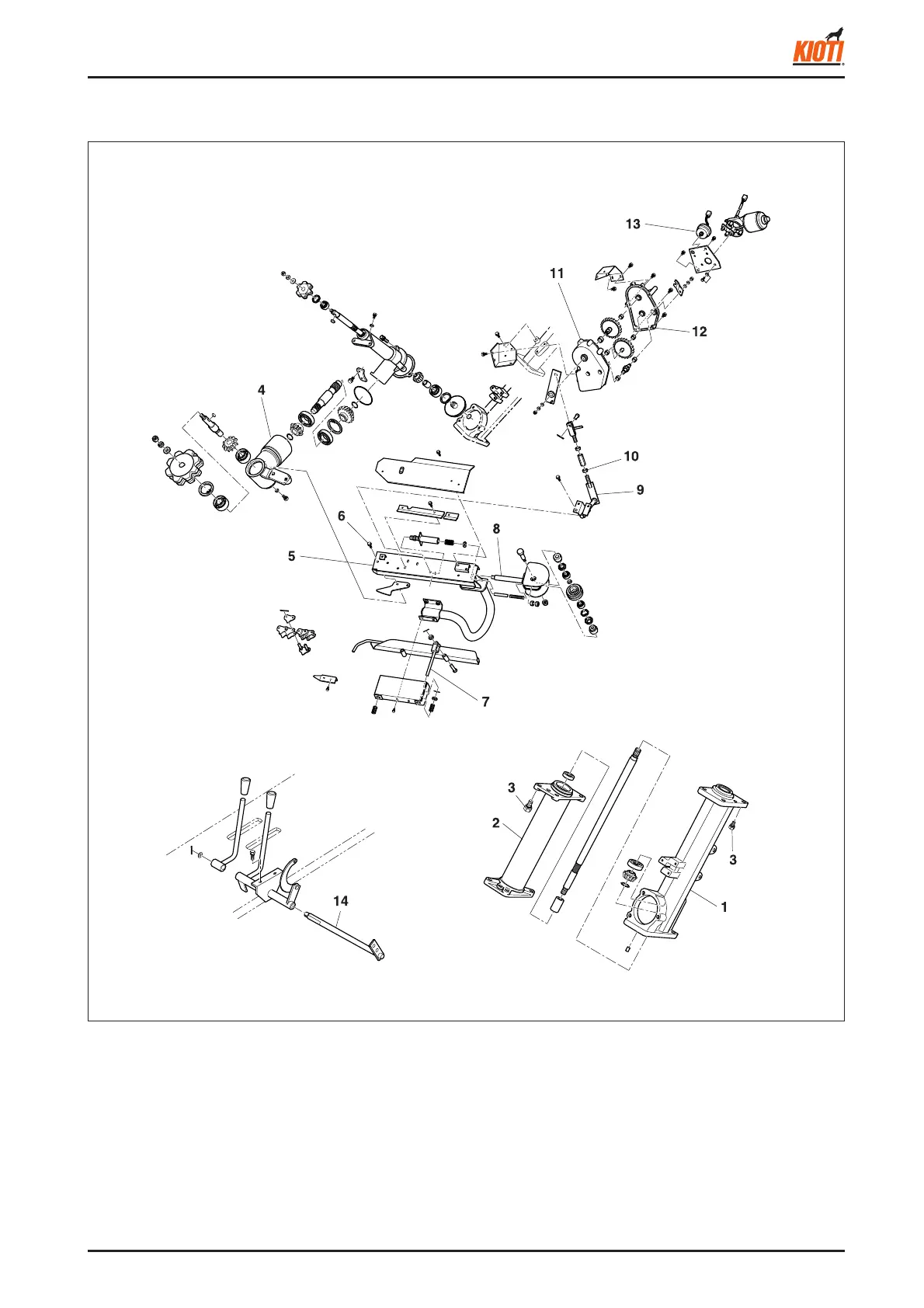 KIOTI

13
11
12
4
10
9
6
8
5
7
3
2
3
14
1