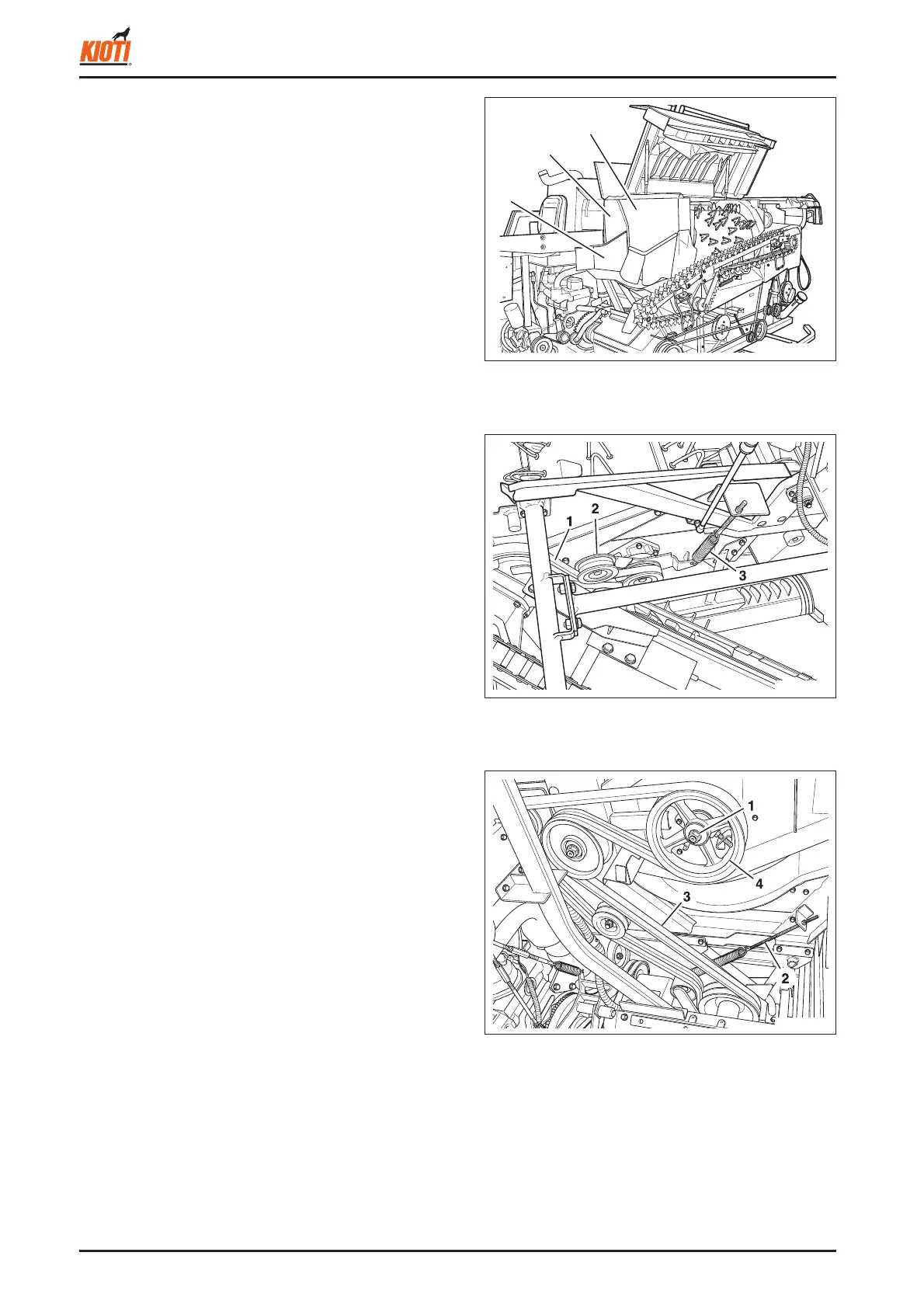 KIOTI

1
2
3

1
4
3
2