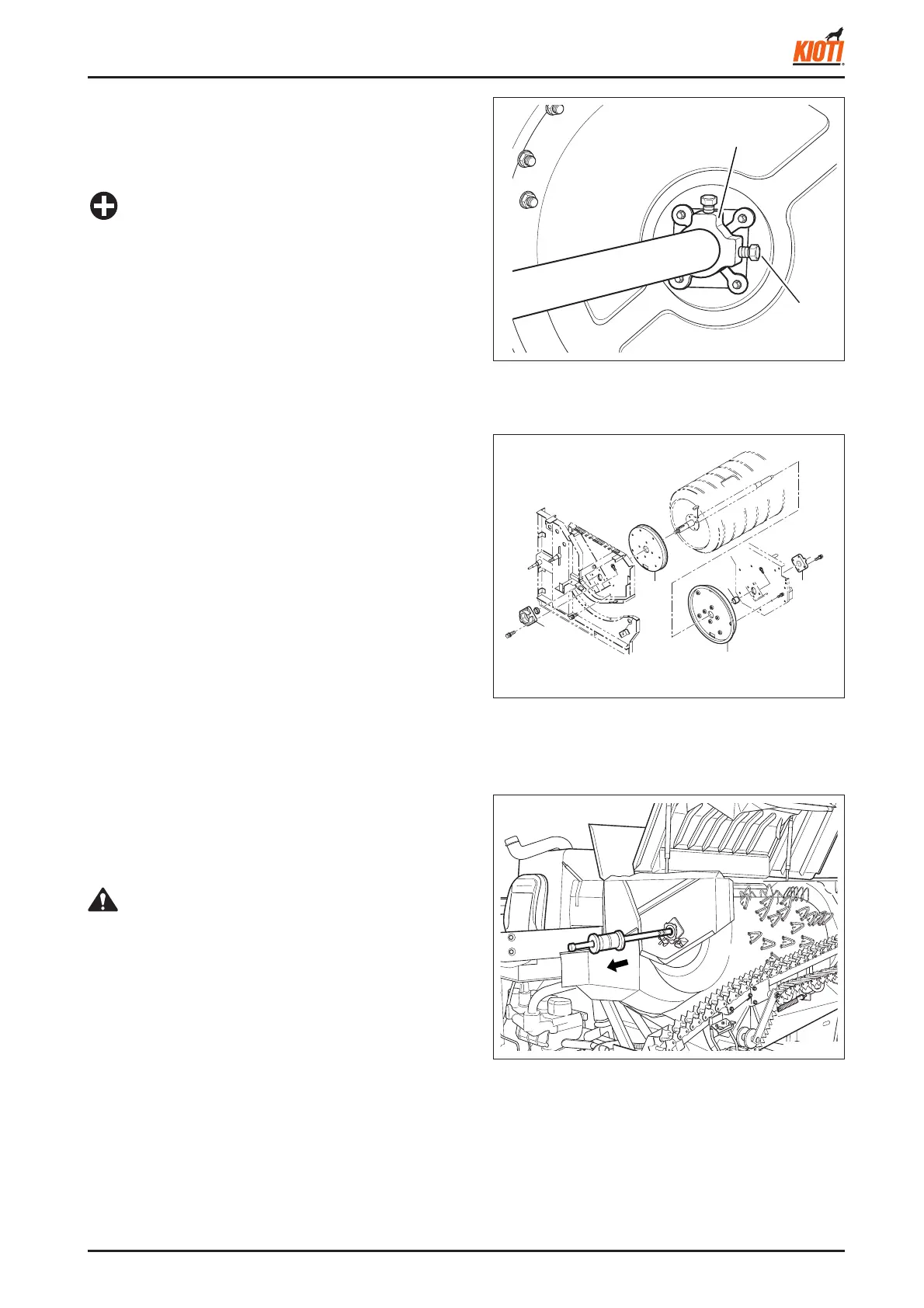 KIOTI