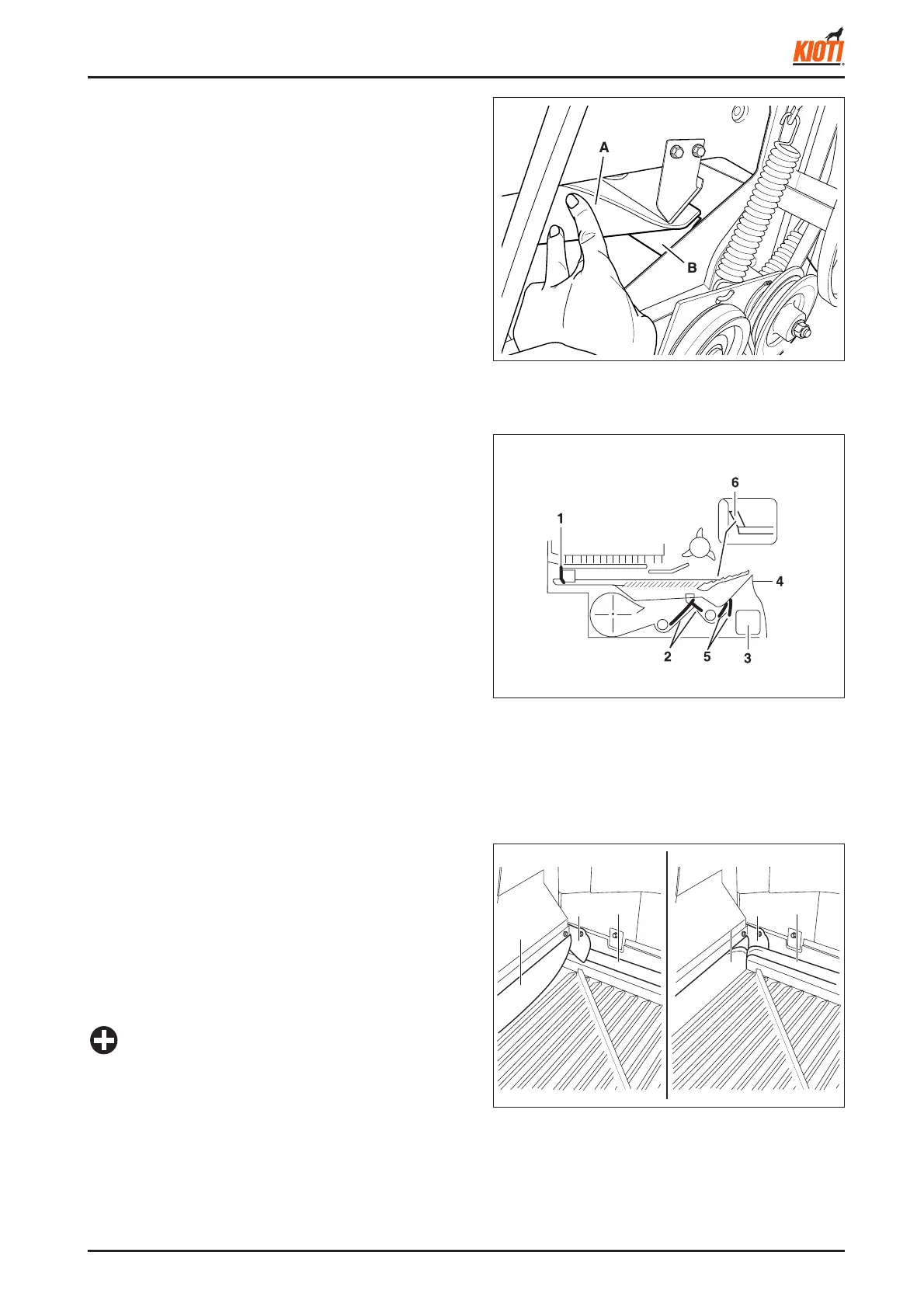 KIOTI

A

B

6

1

4

2

5

3