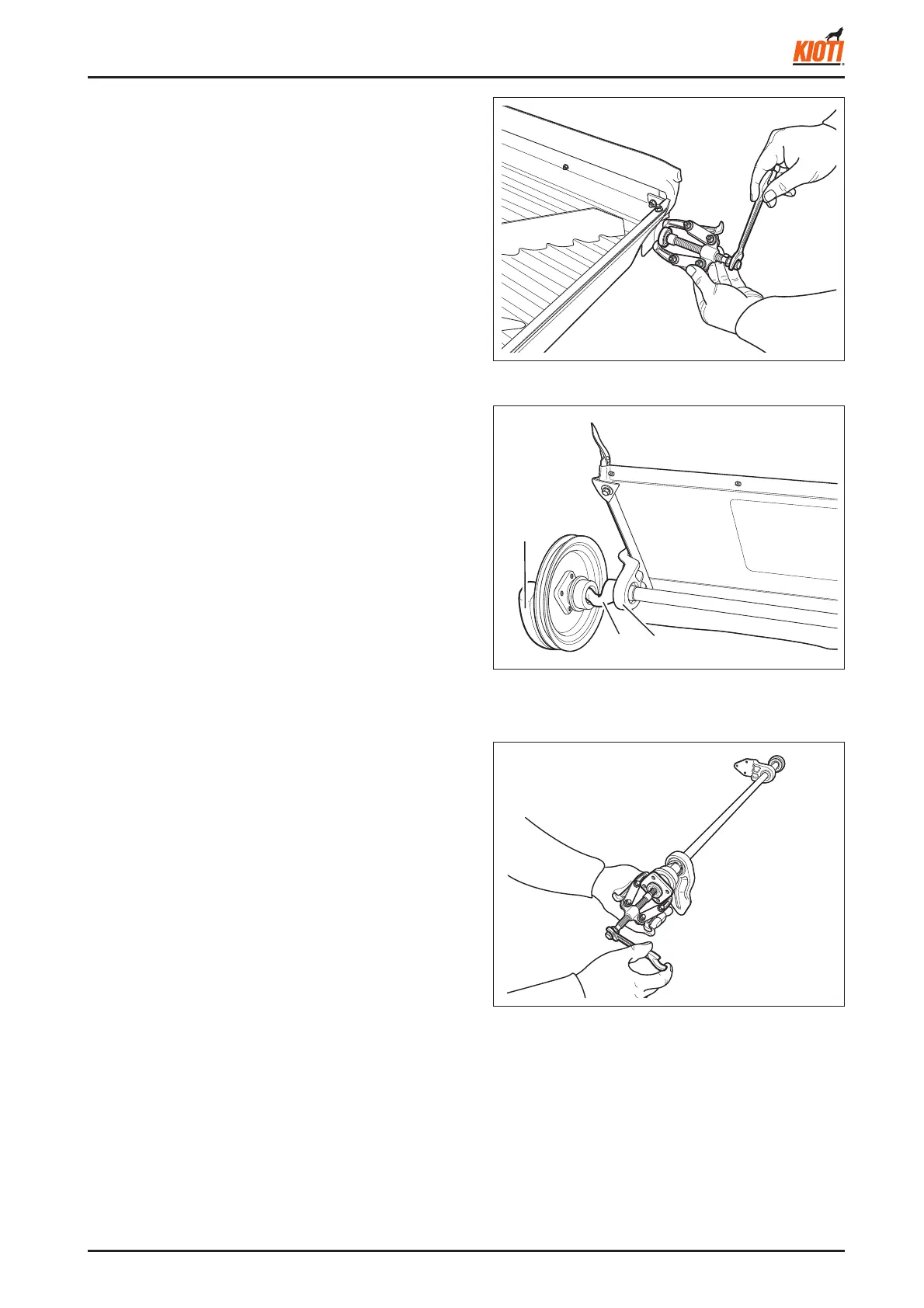 KIOTI