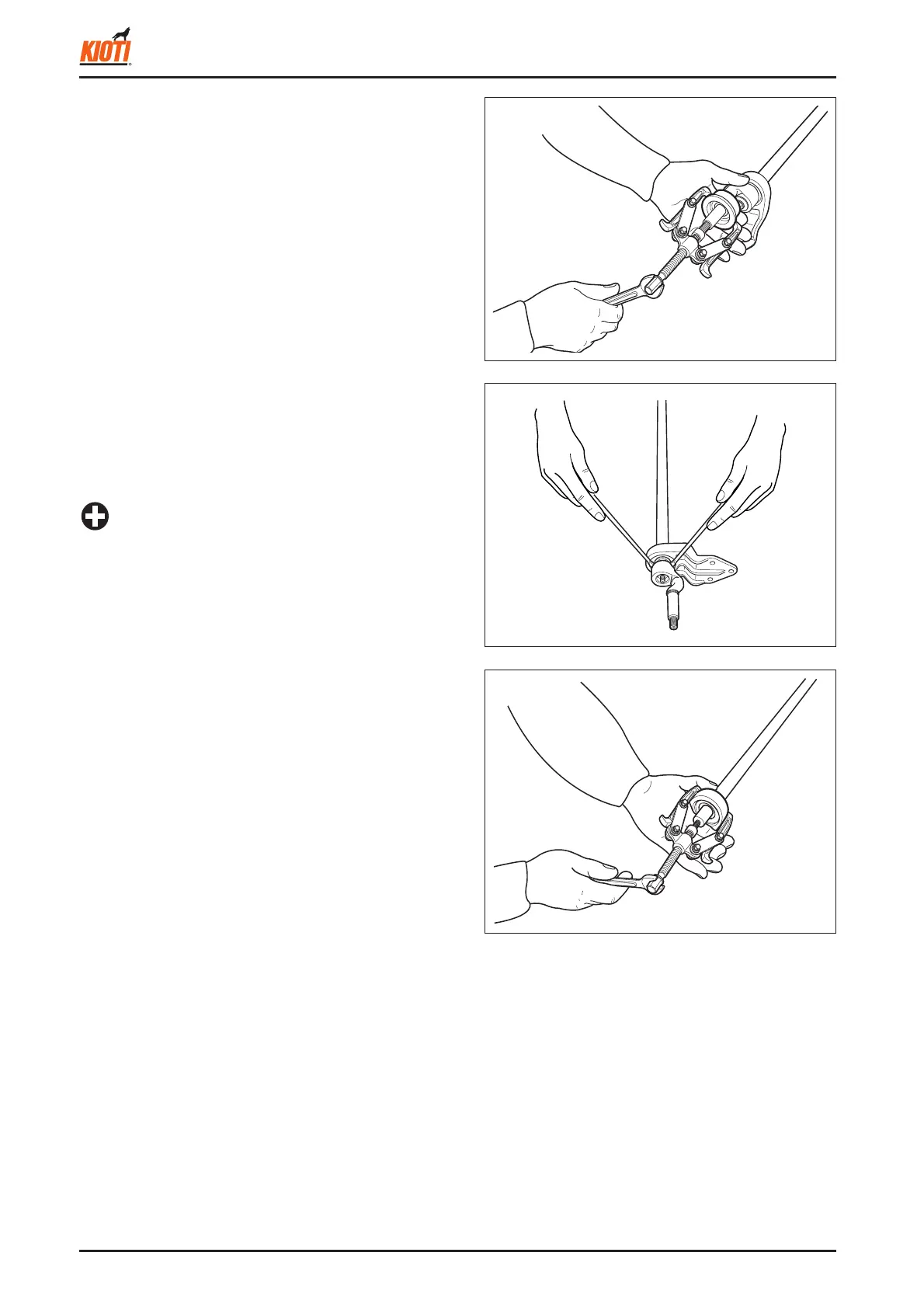 KIOTI