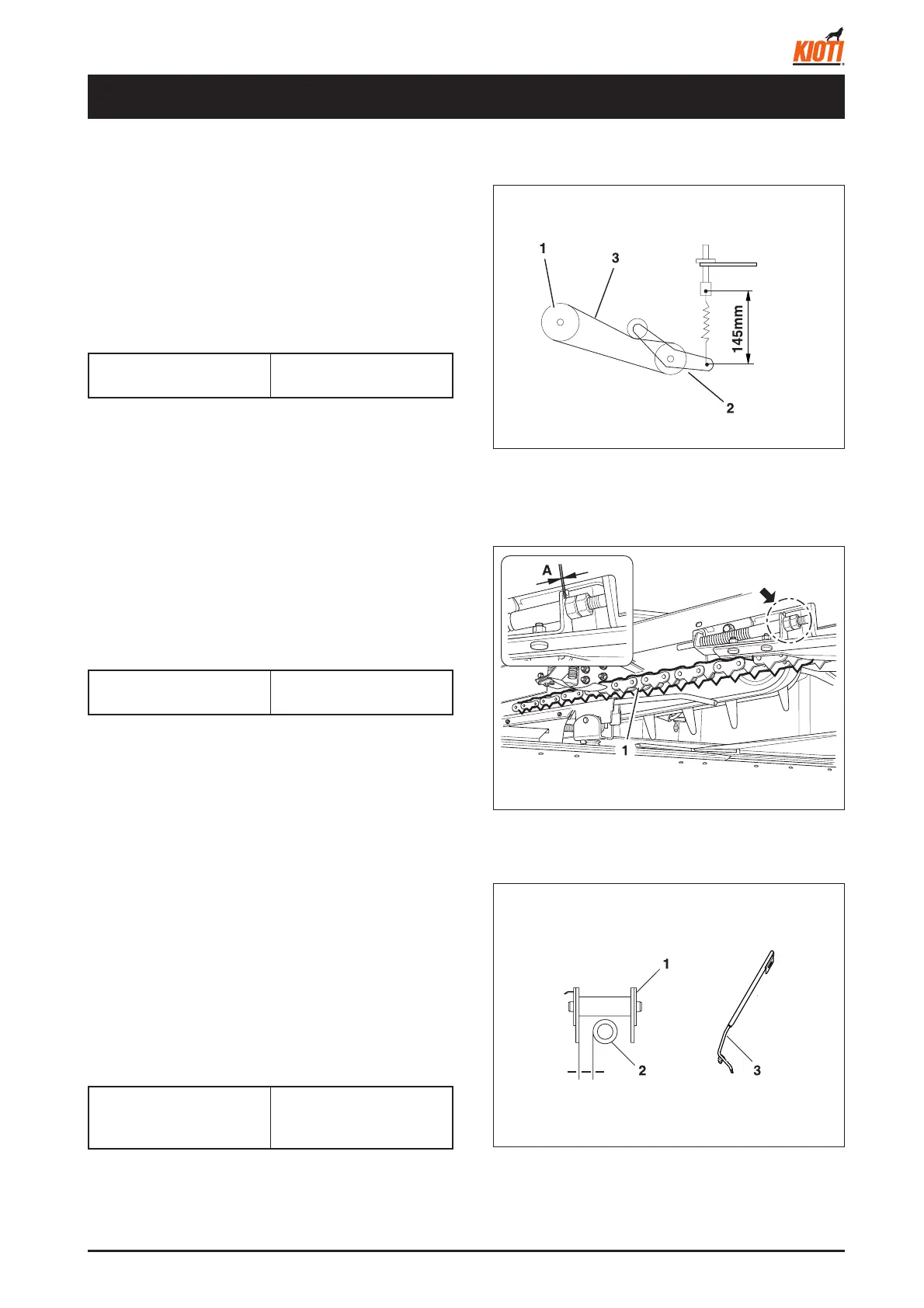 KIOTI

1

3

145mm

2

A

1

1

2

3