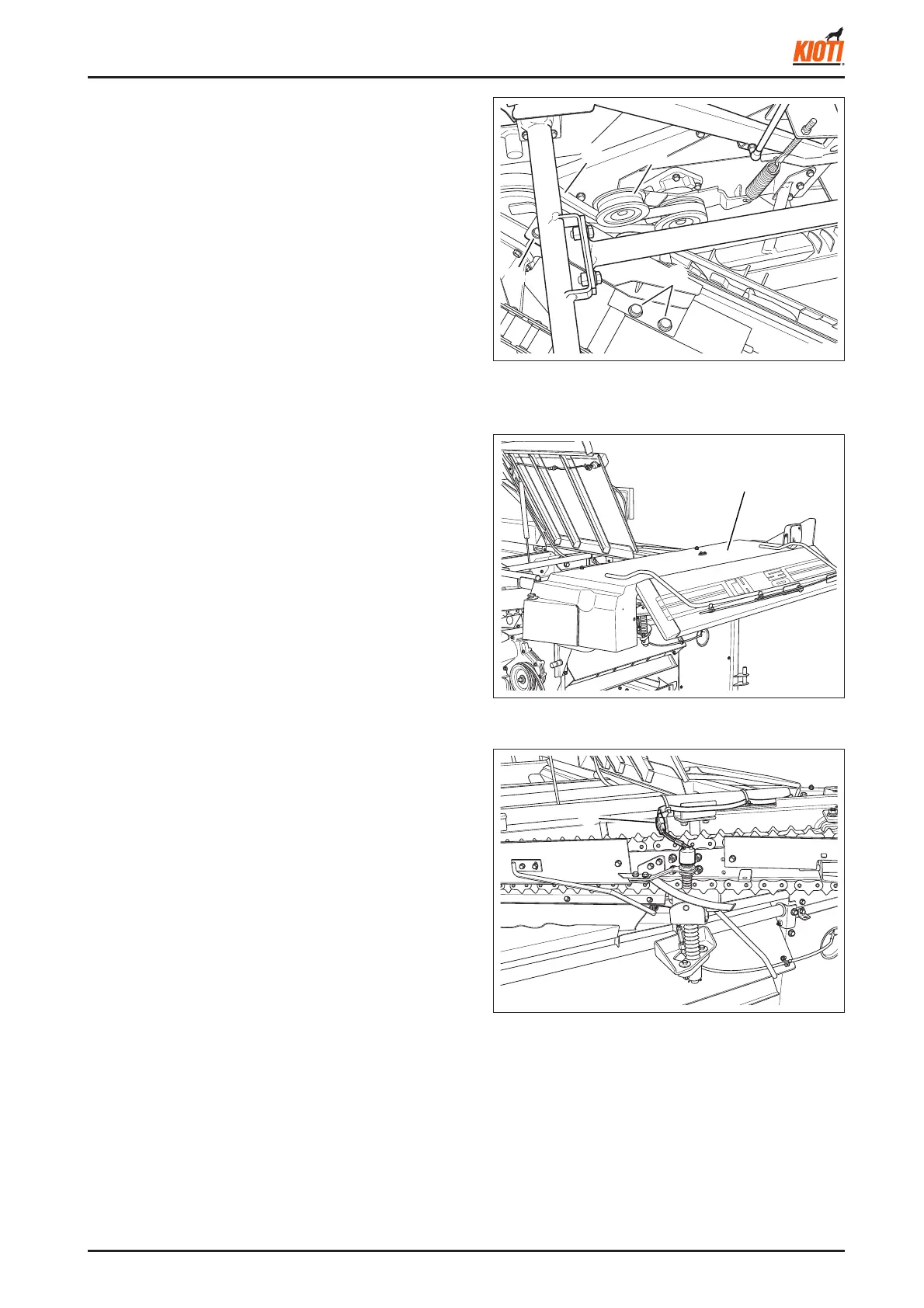 KIOTI