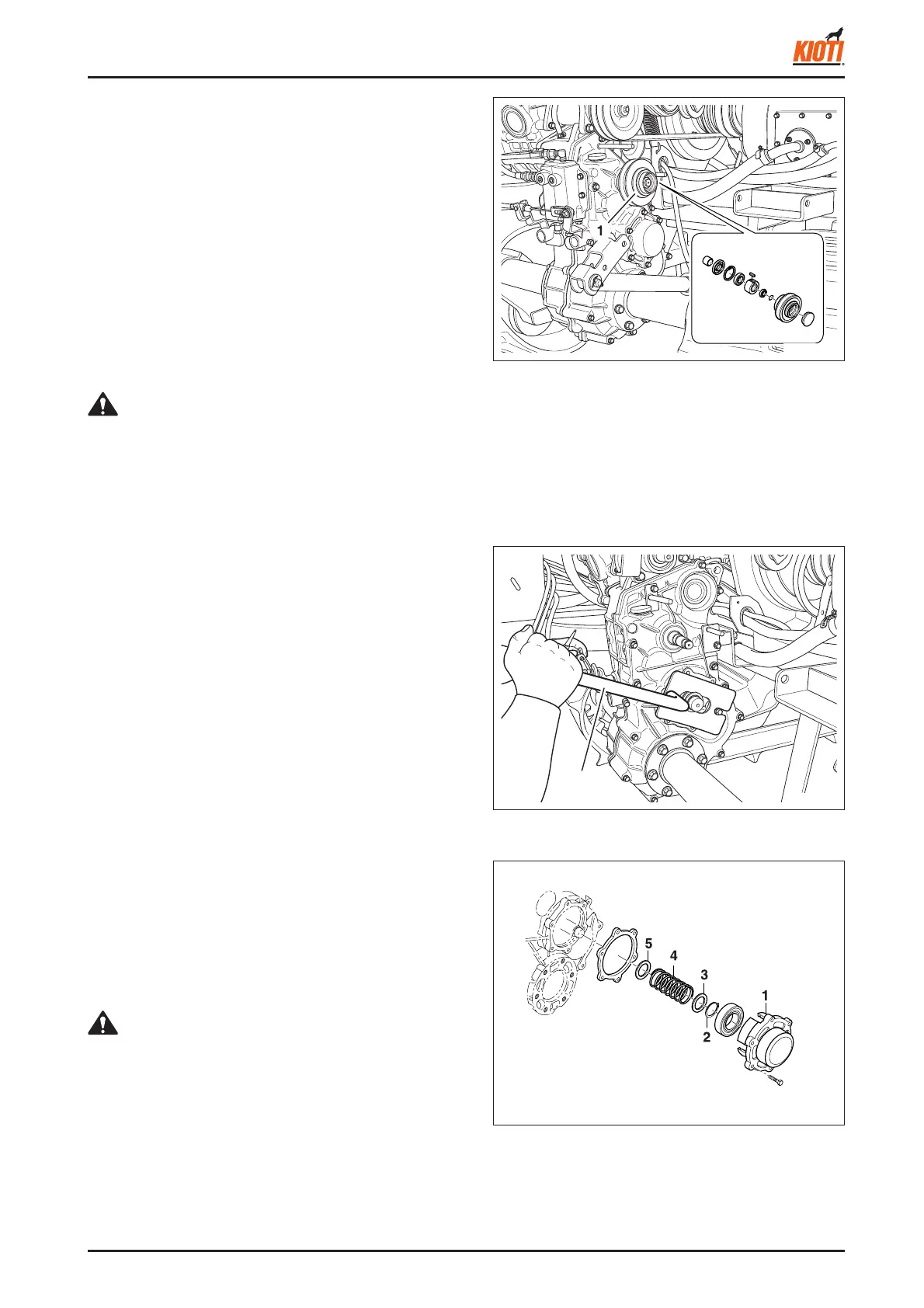 KIOTI

1

5

4

3

1

2