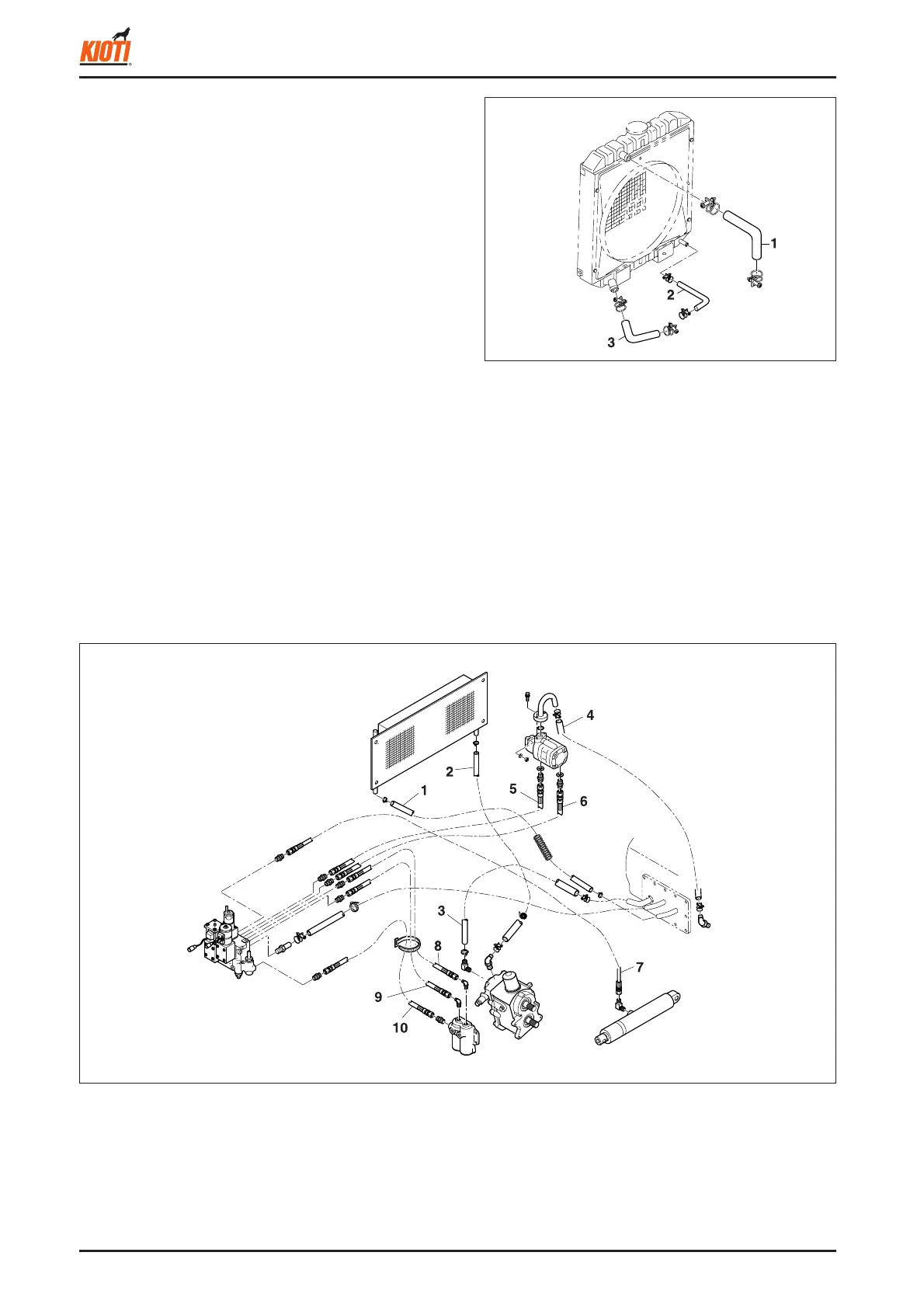 KIOTI

1
2
3

4
2
1
5
6
3
8
7
9
10