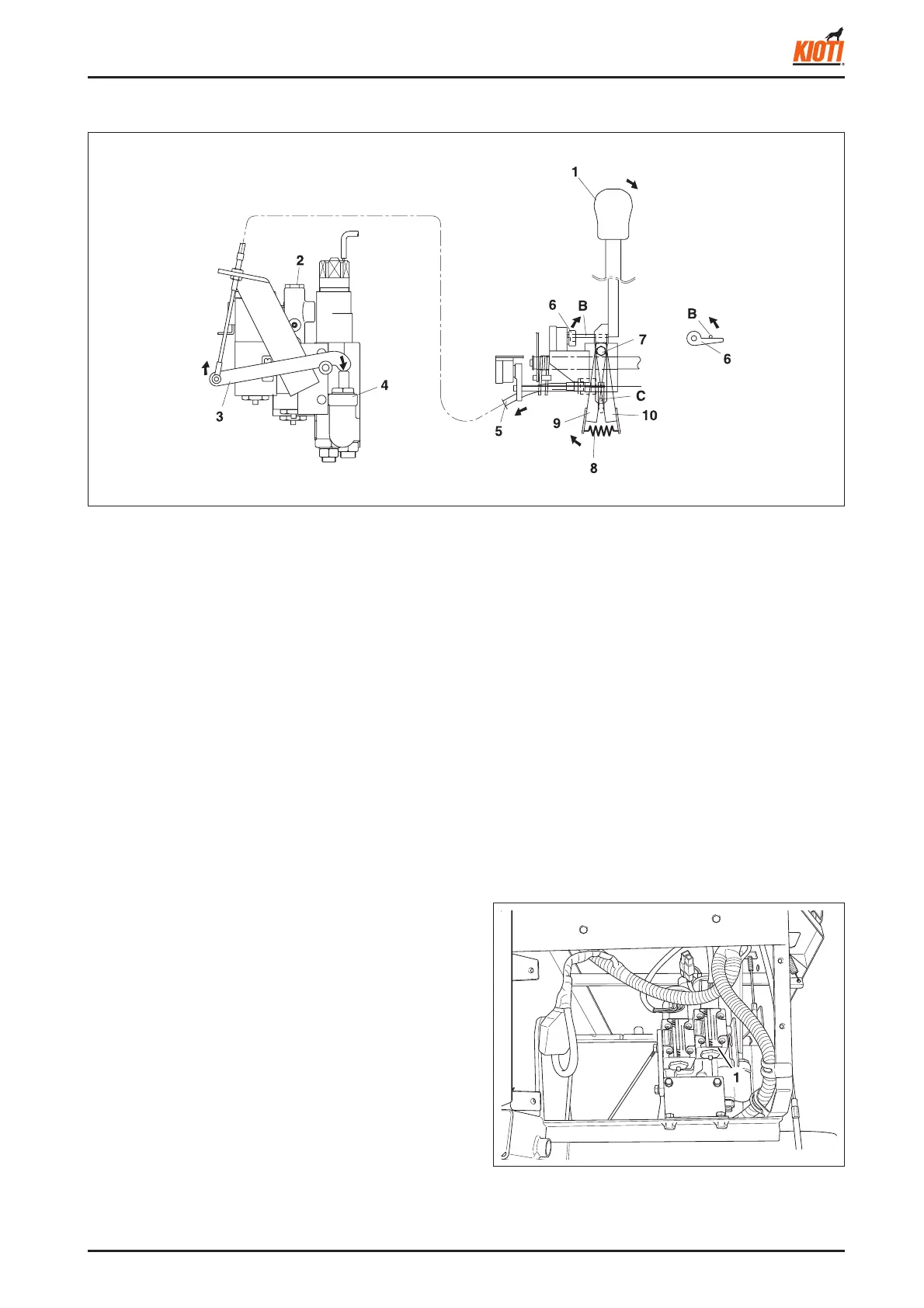 KIOTI

1
2
6
B
B
7
6
1
4
C
3
5
9
10
8

1