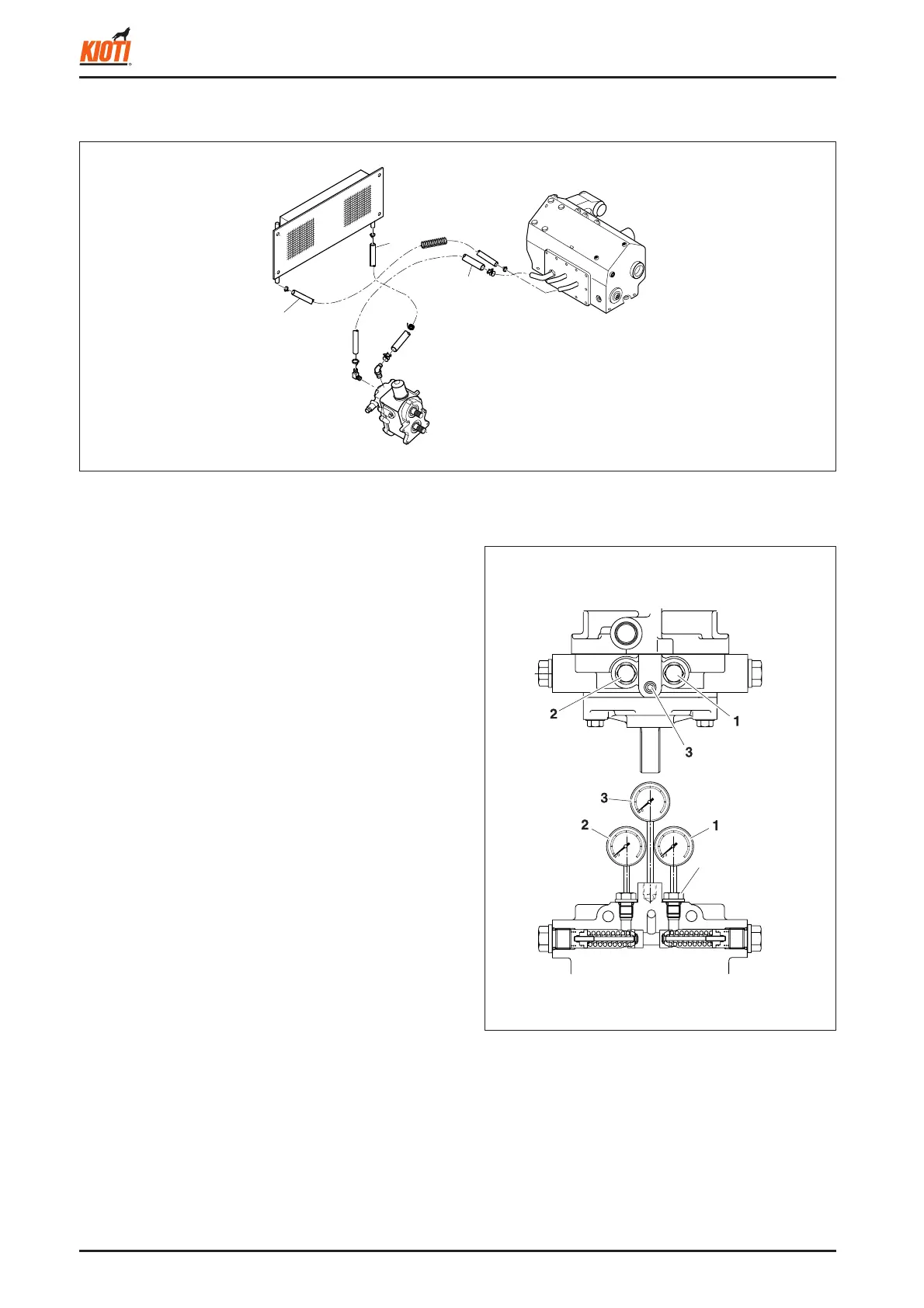 KIOTI

2
1
3

3
2
1