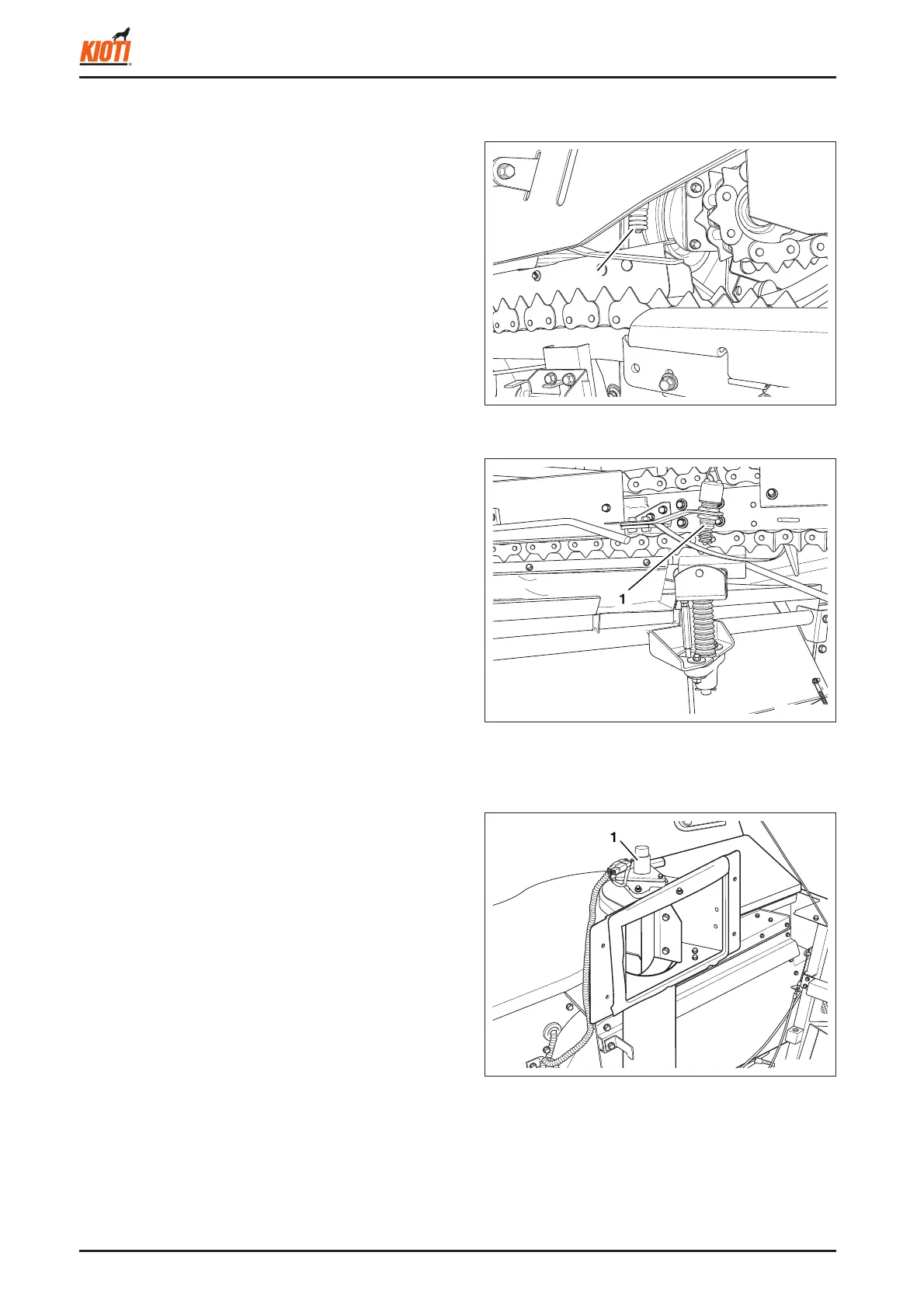 KIOTI

1

1