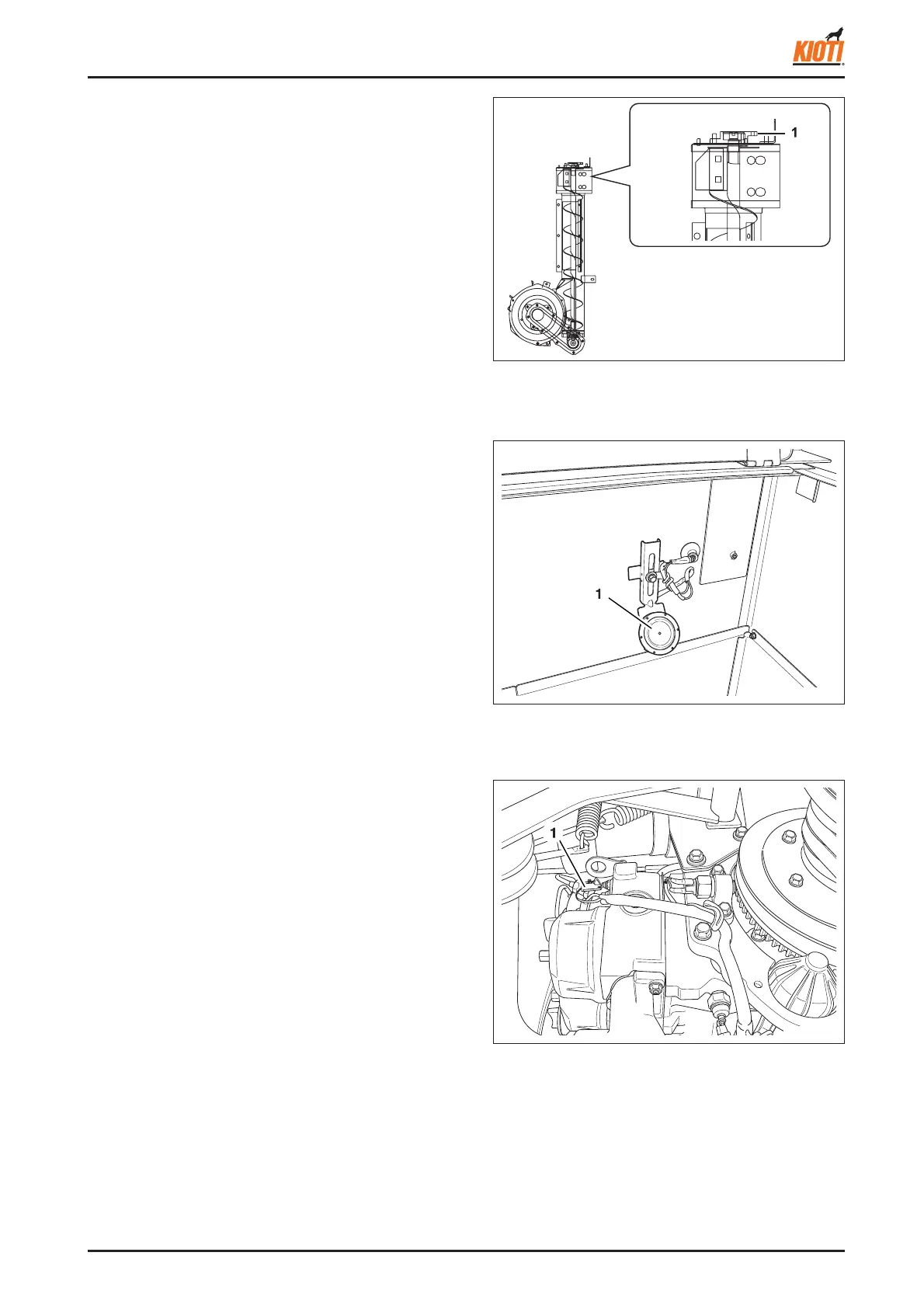 KIOTI

1

1

1