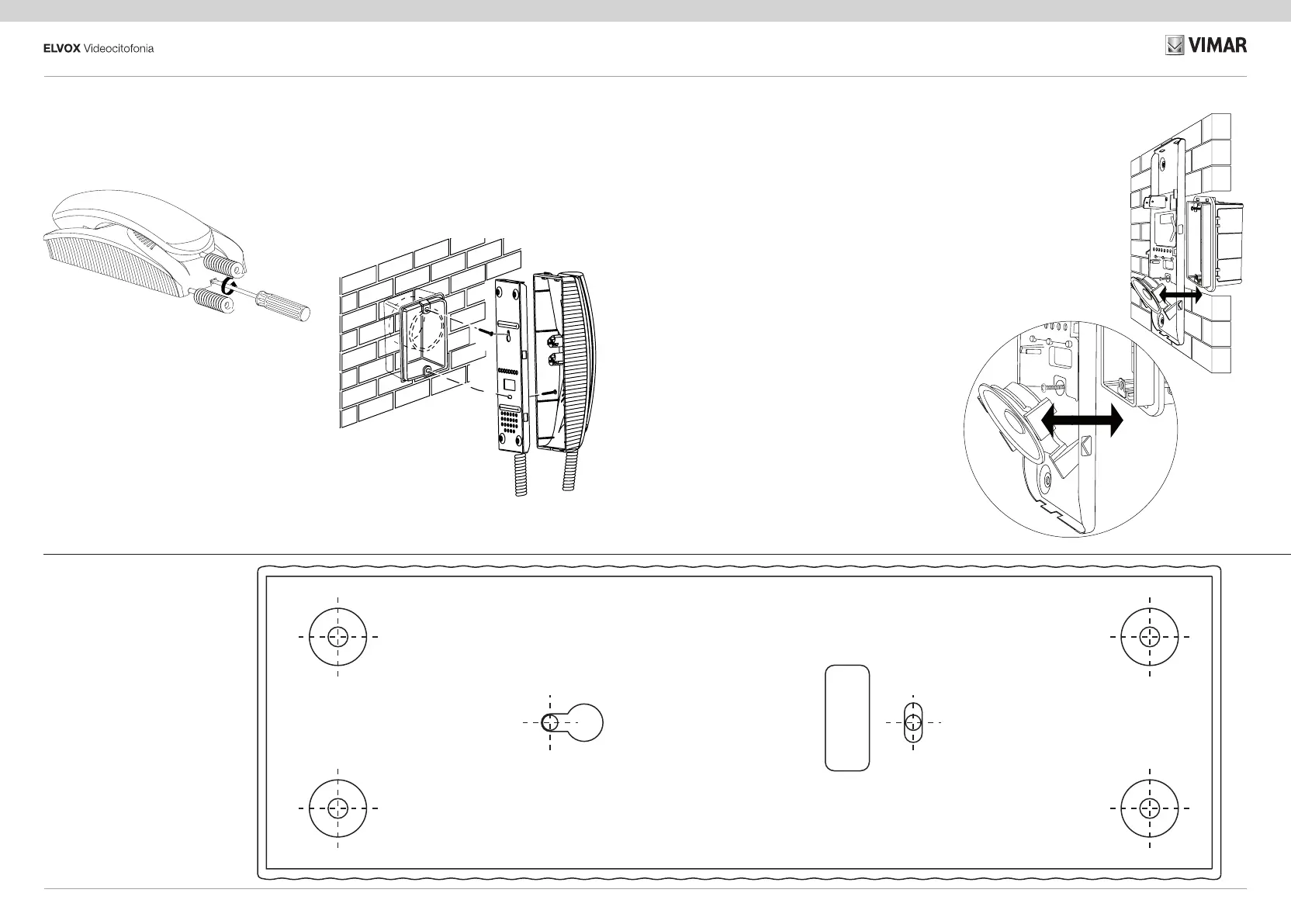 ELVOX Videocitofonia

VIMAR