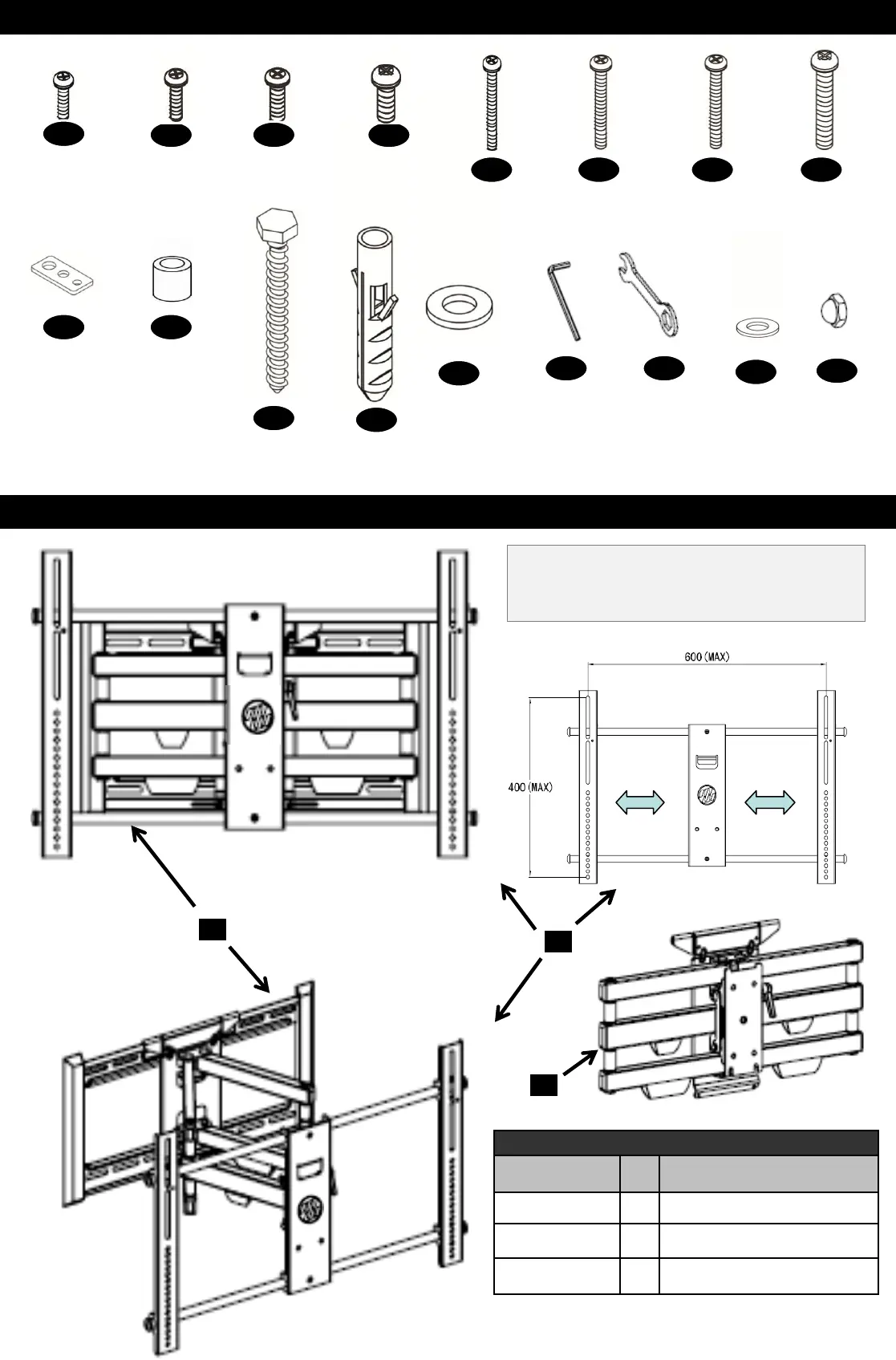 600 (MAX)

400 (MAX)