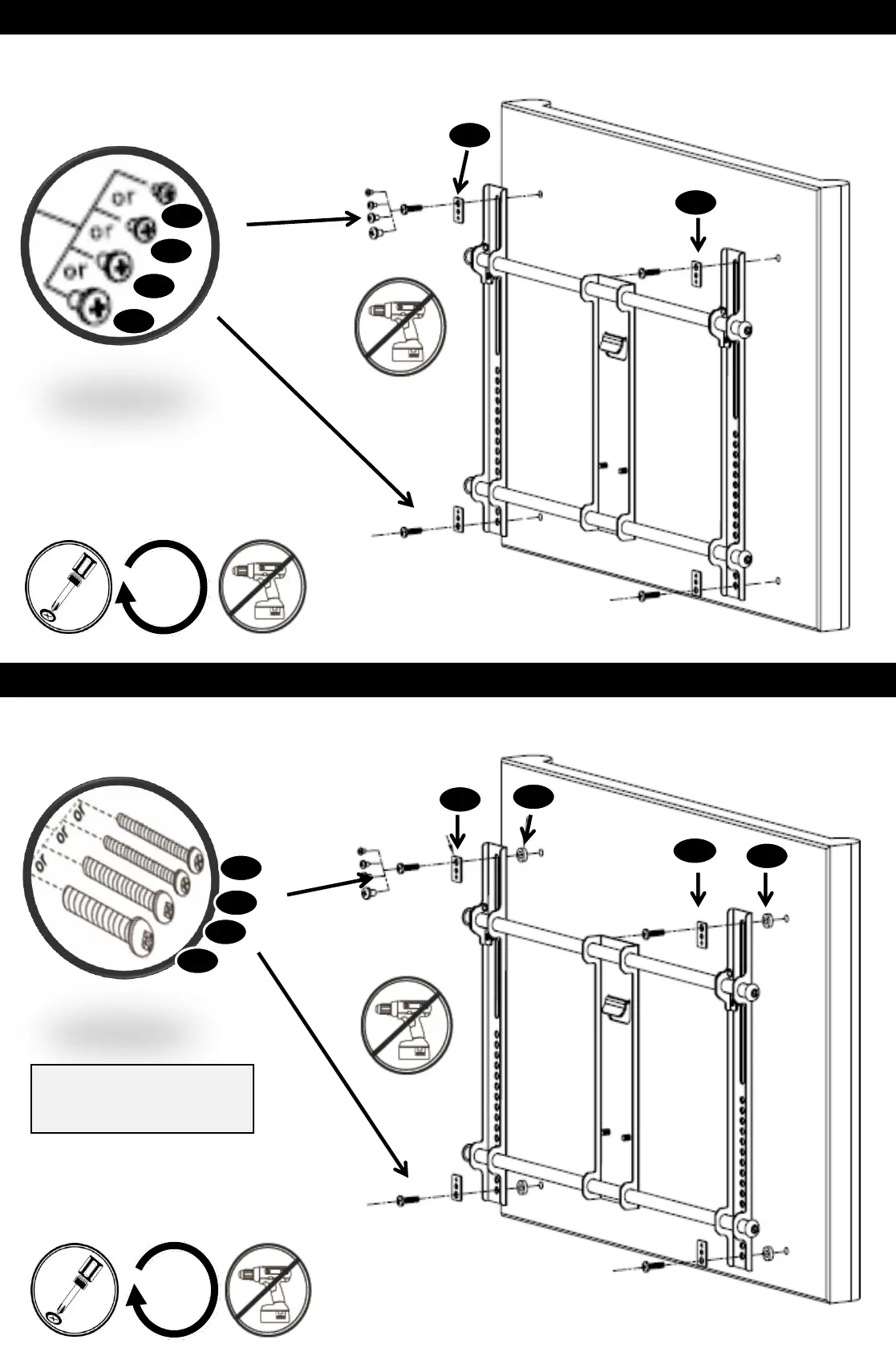 or
or
or

or
or
or