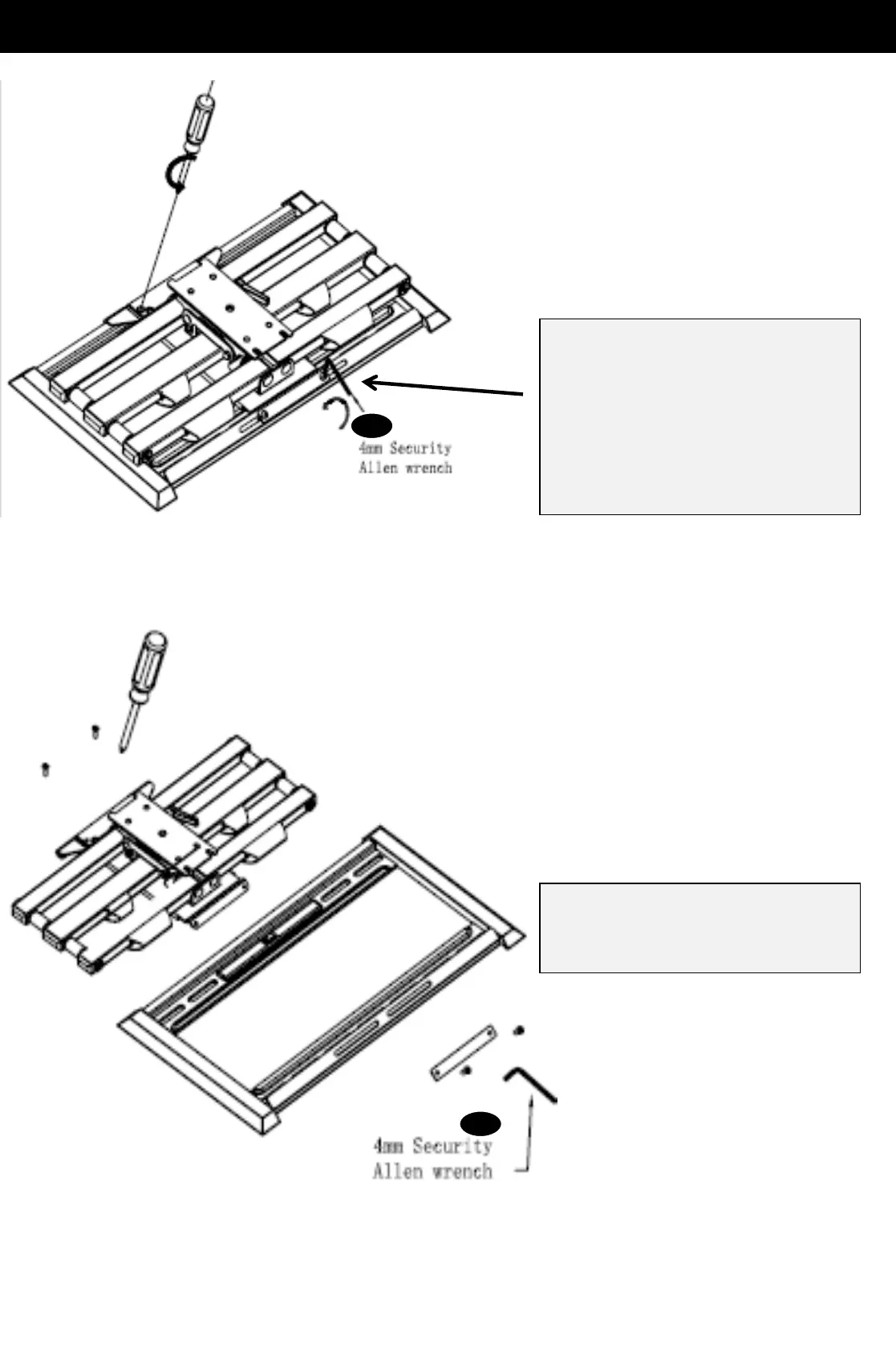 4mm Security Allen wrench

4mm Security Allen wrench