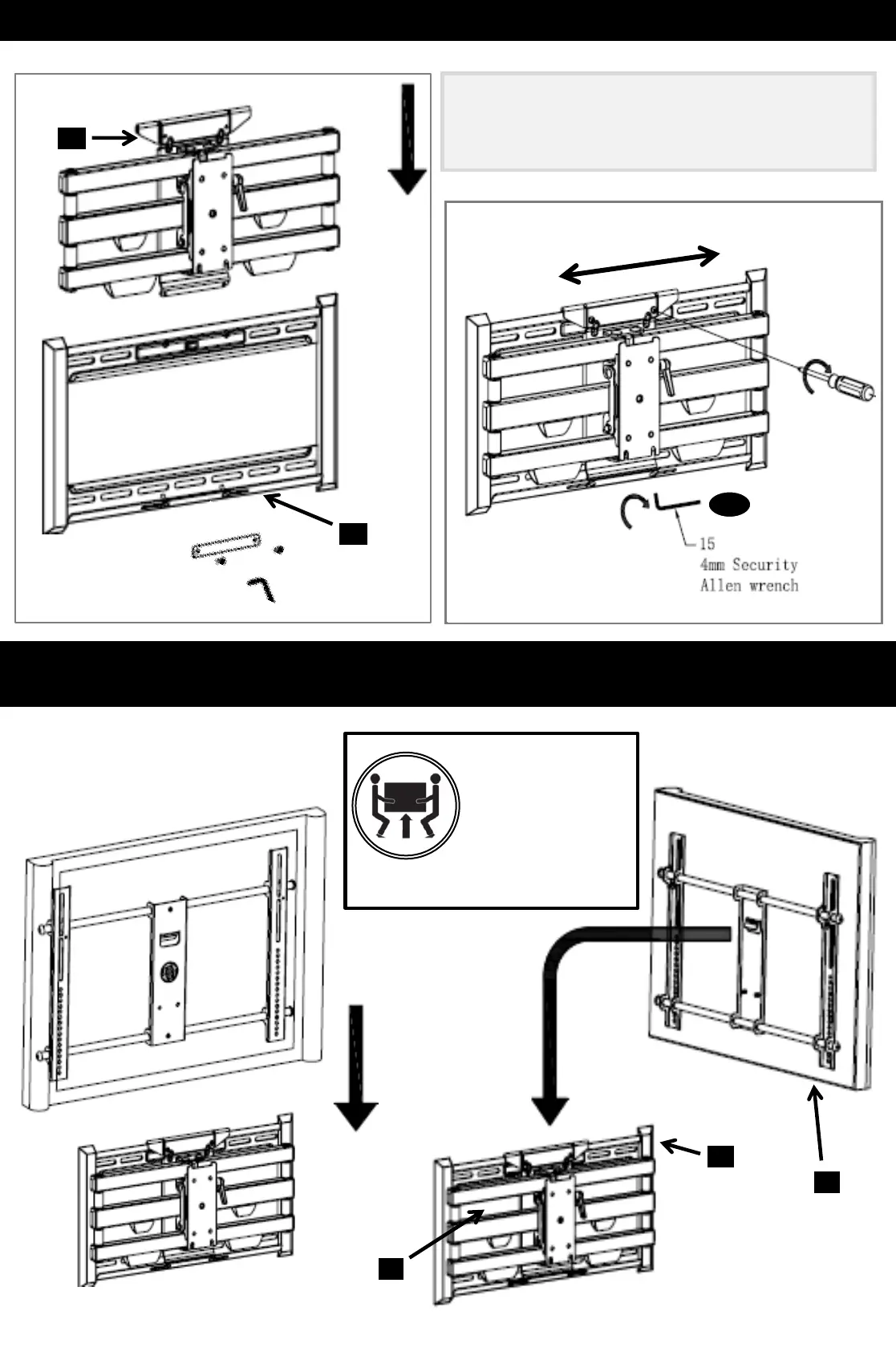 15
4mm Security
Allen wrench