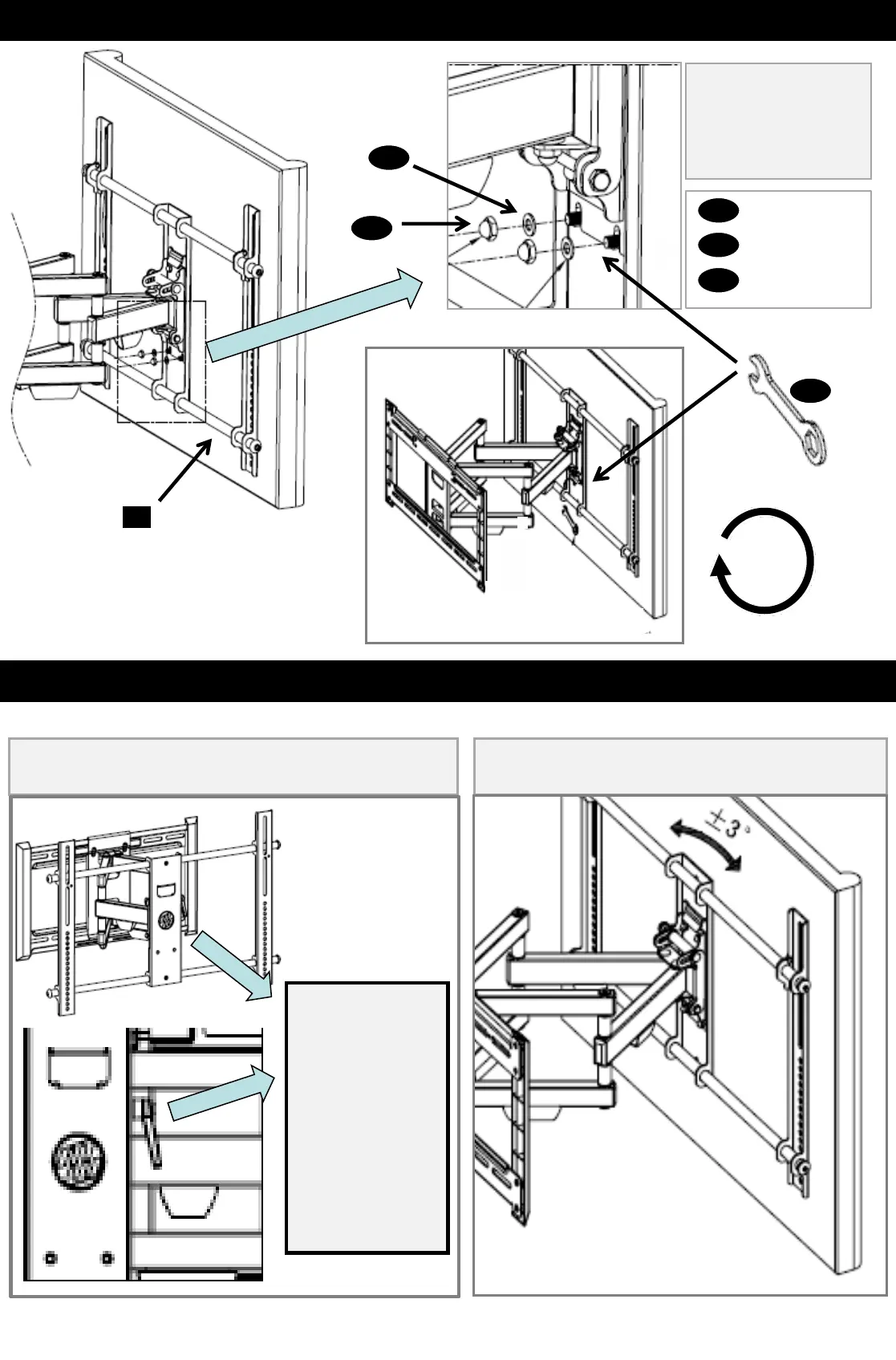 ±3°