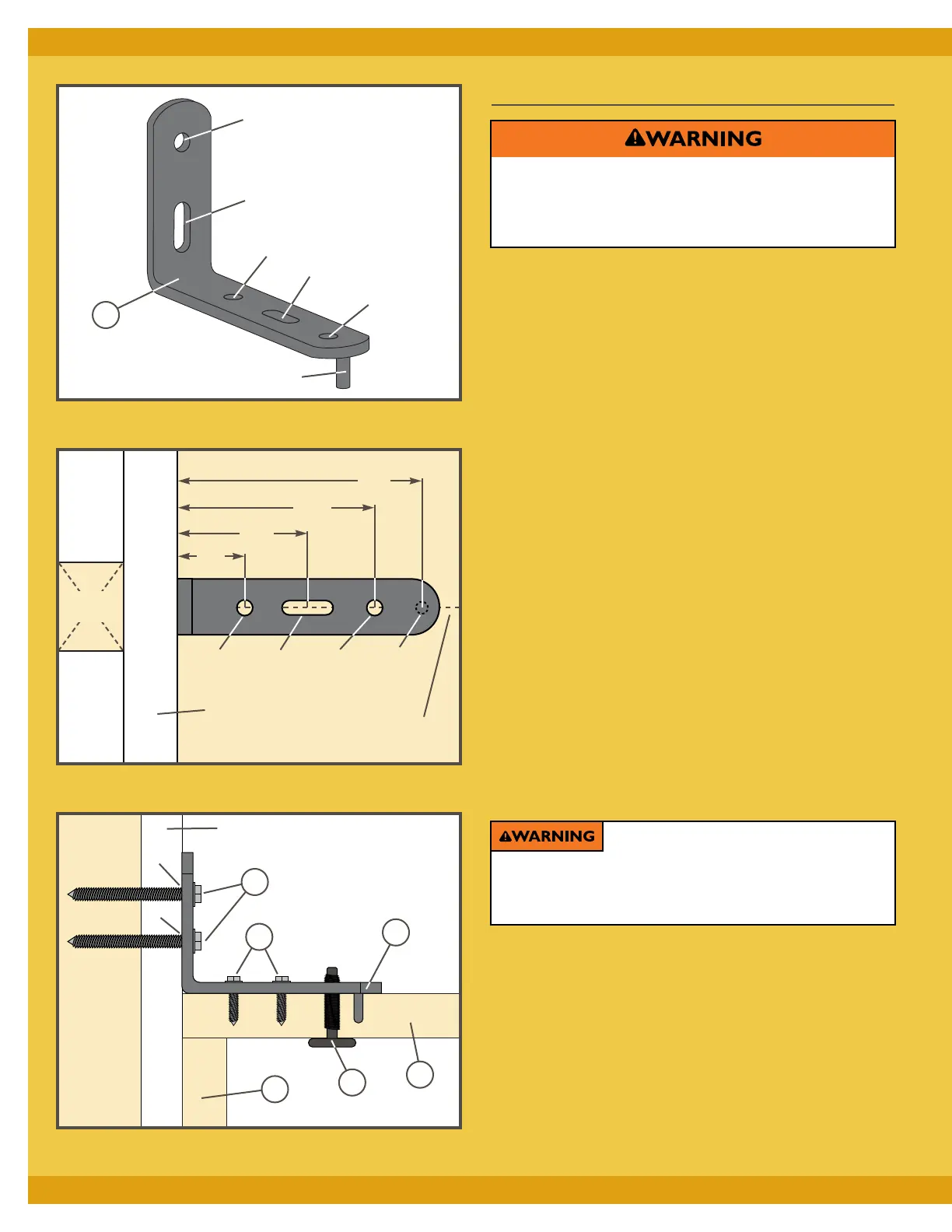 WARNING

WARNING