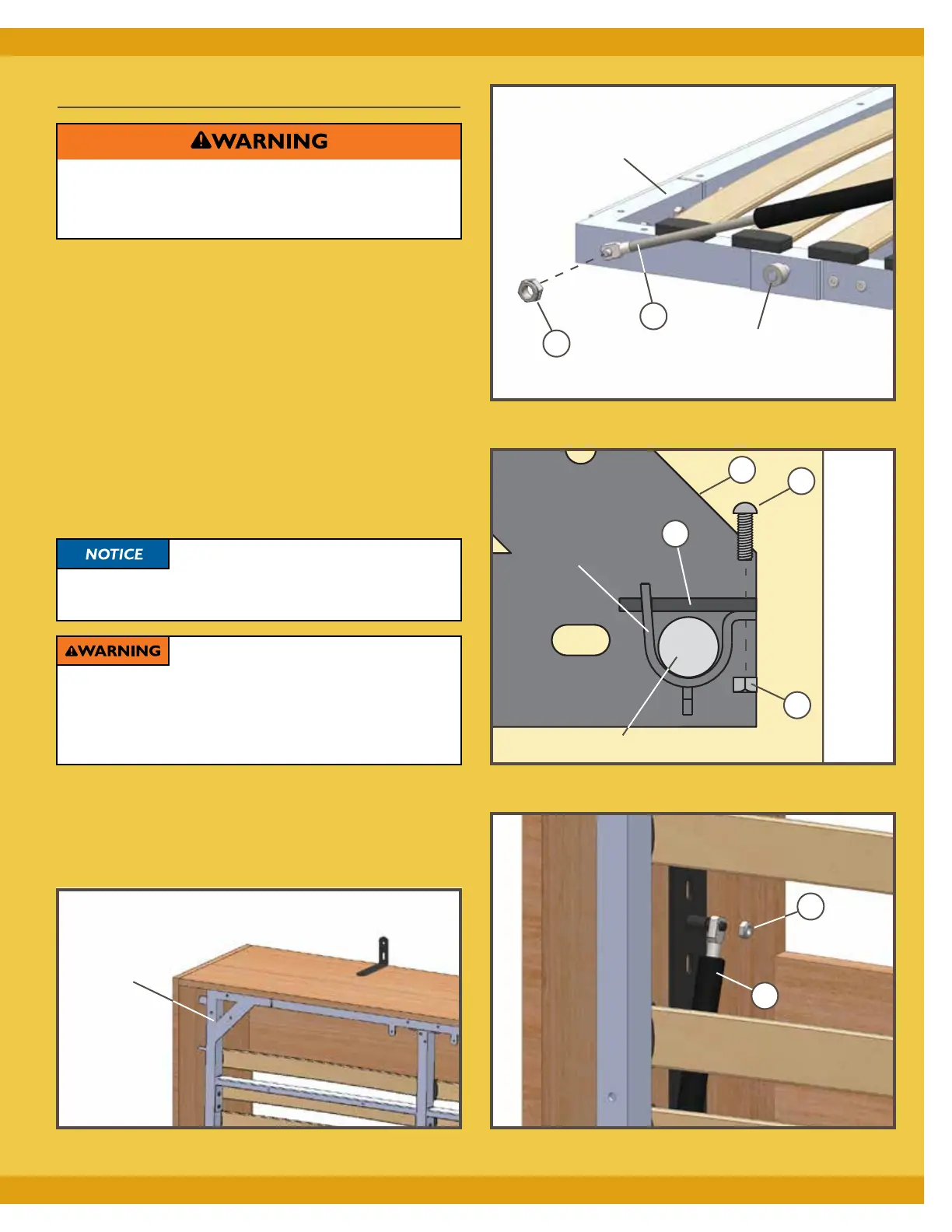 ⚠WARNING

NOTICE

⚠WARNING