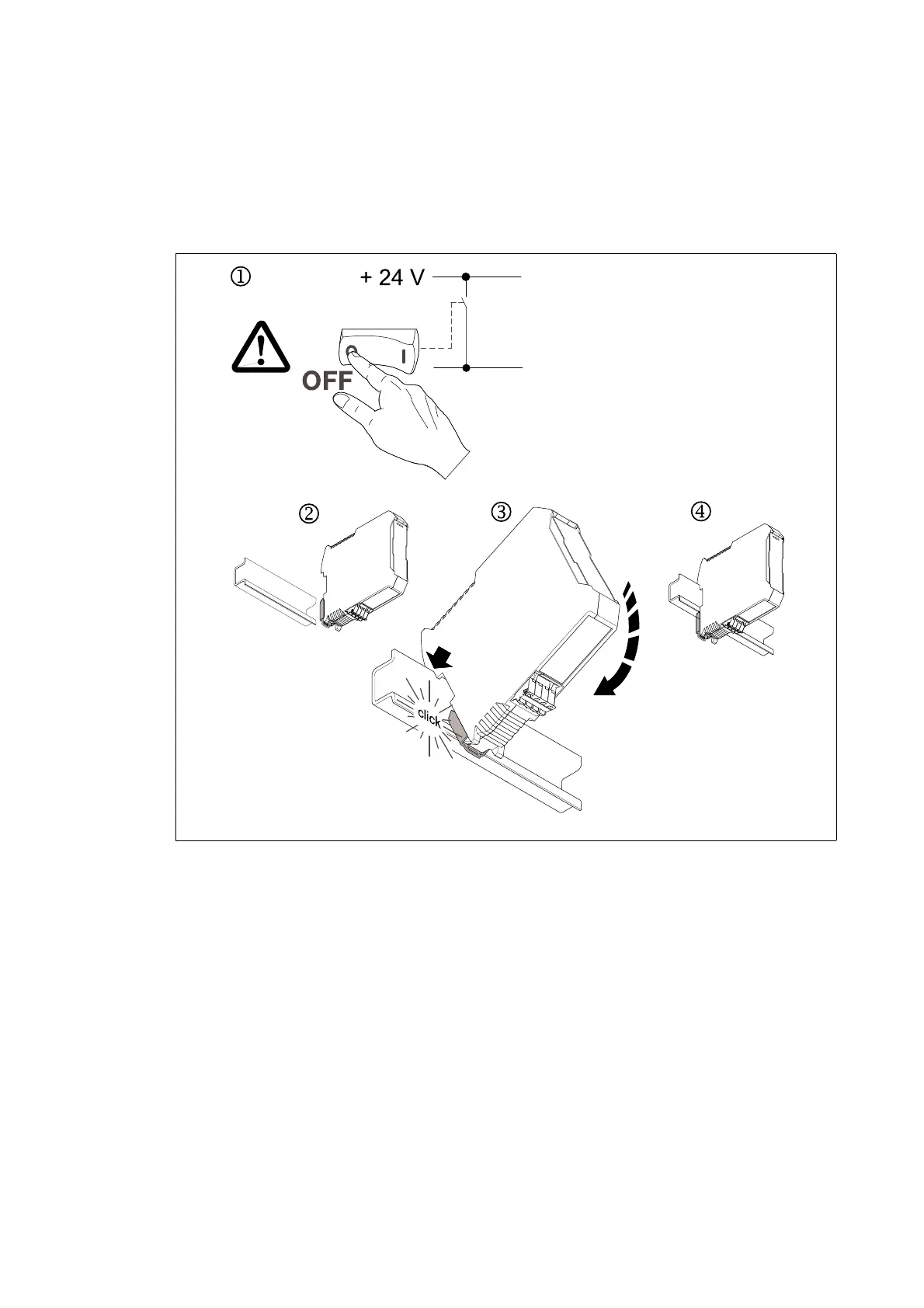 ①
+ 24 V
0
I
OFF
②
③
④
click