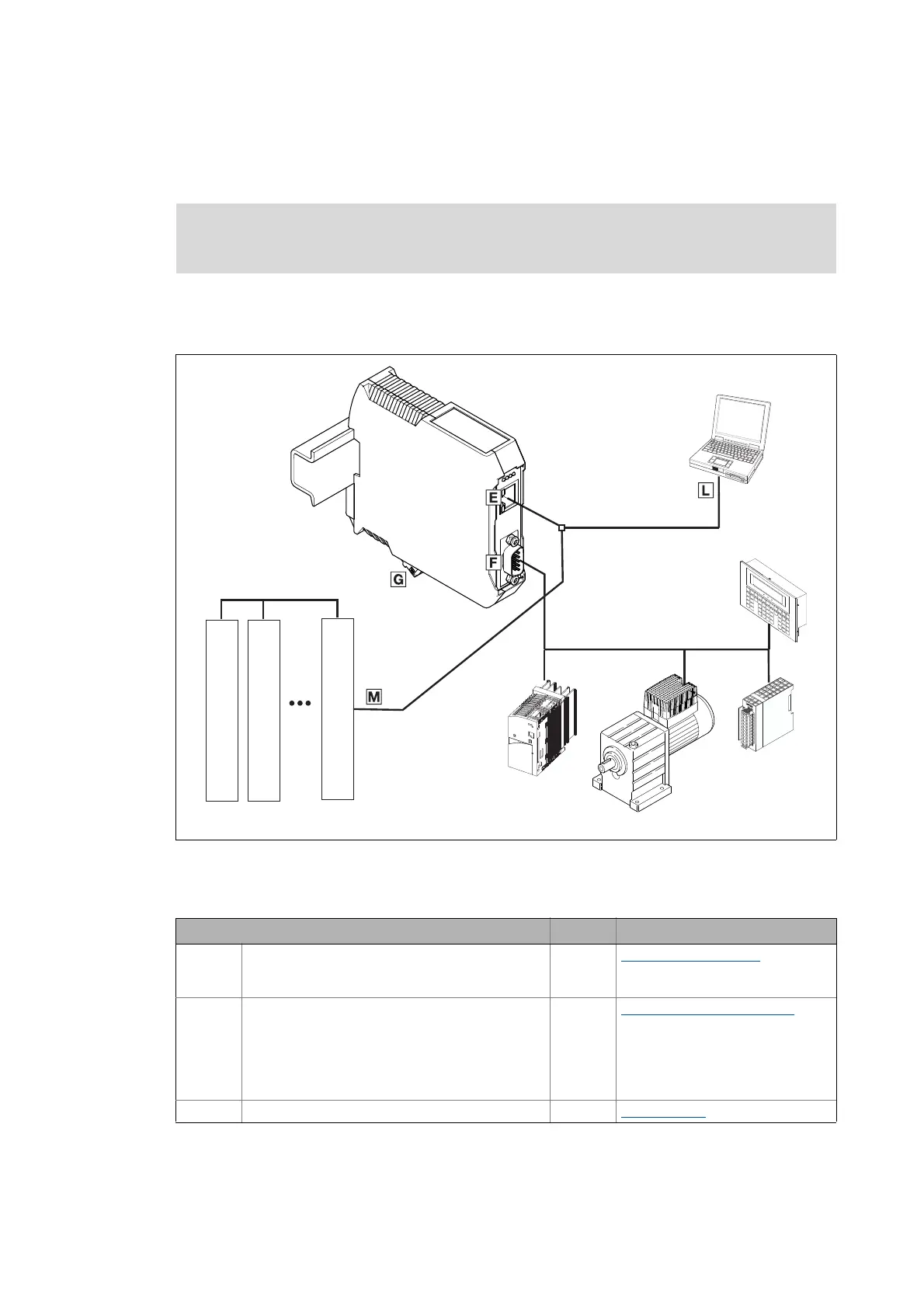 E

L

F

G

M