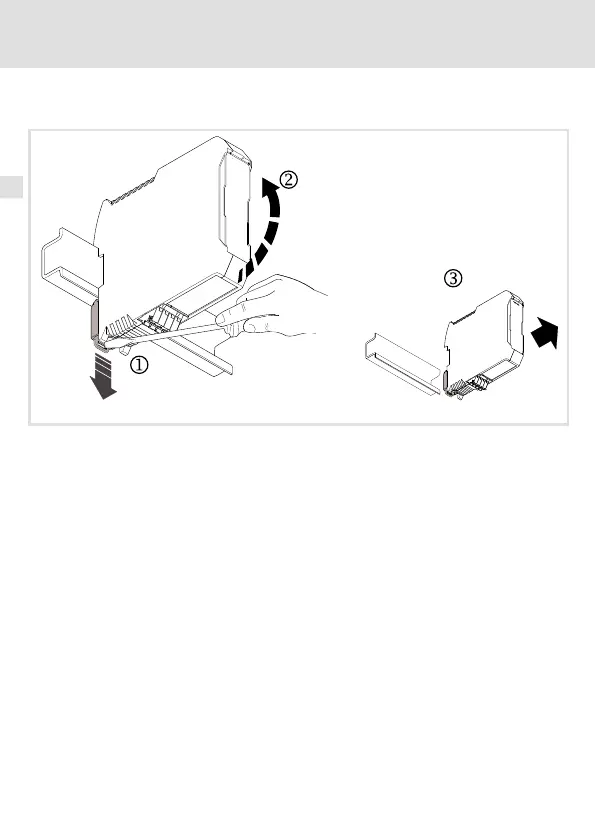 ② ③ ①