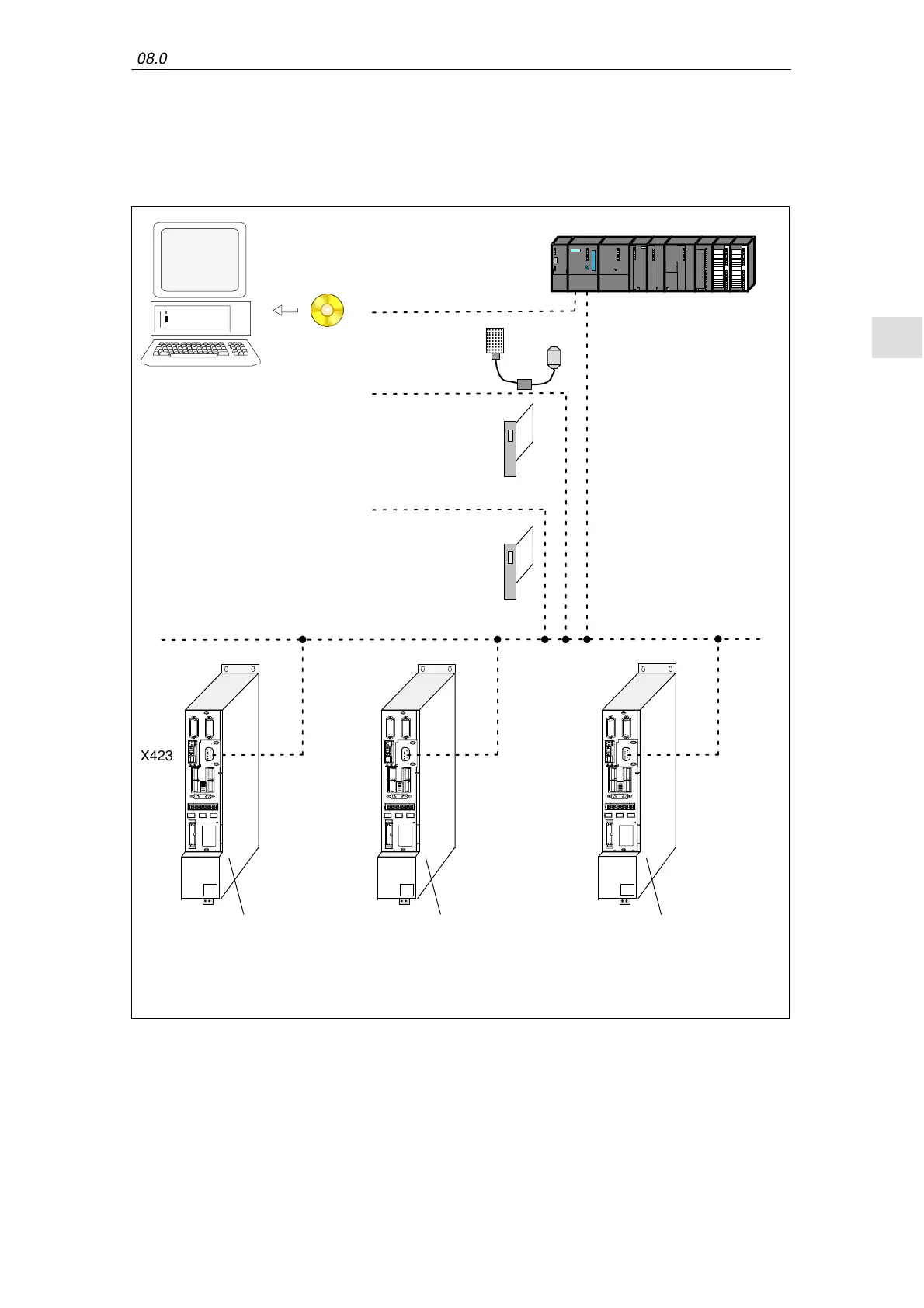 08.0

X423