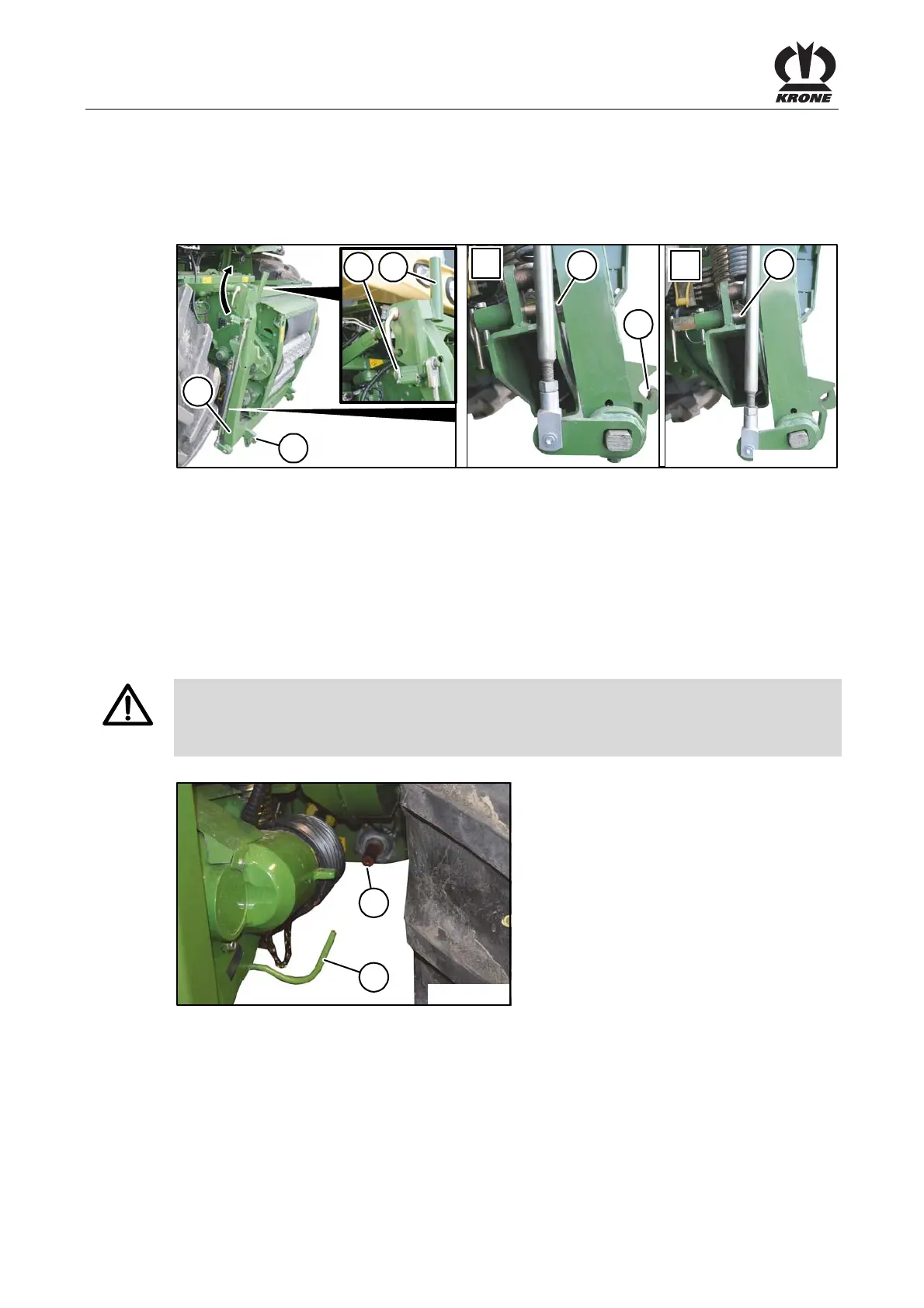 KRONE