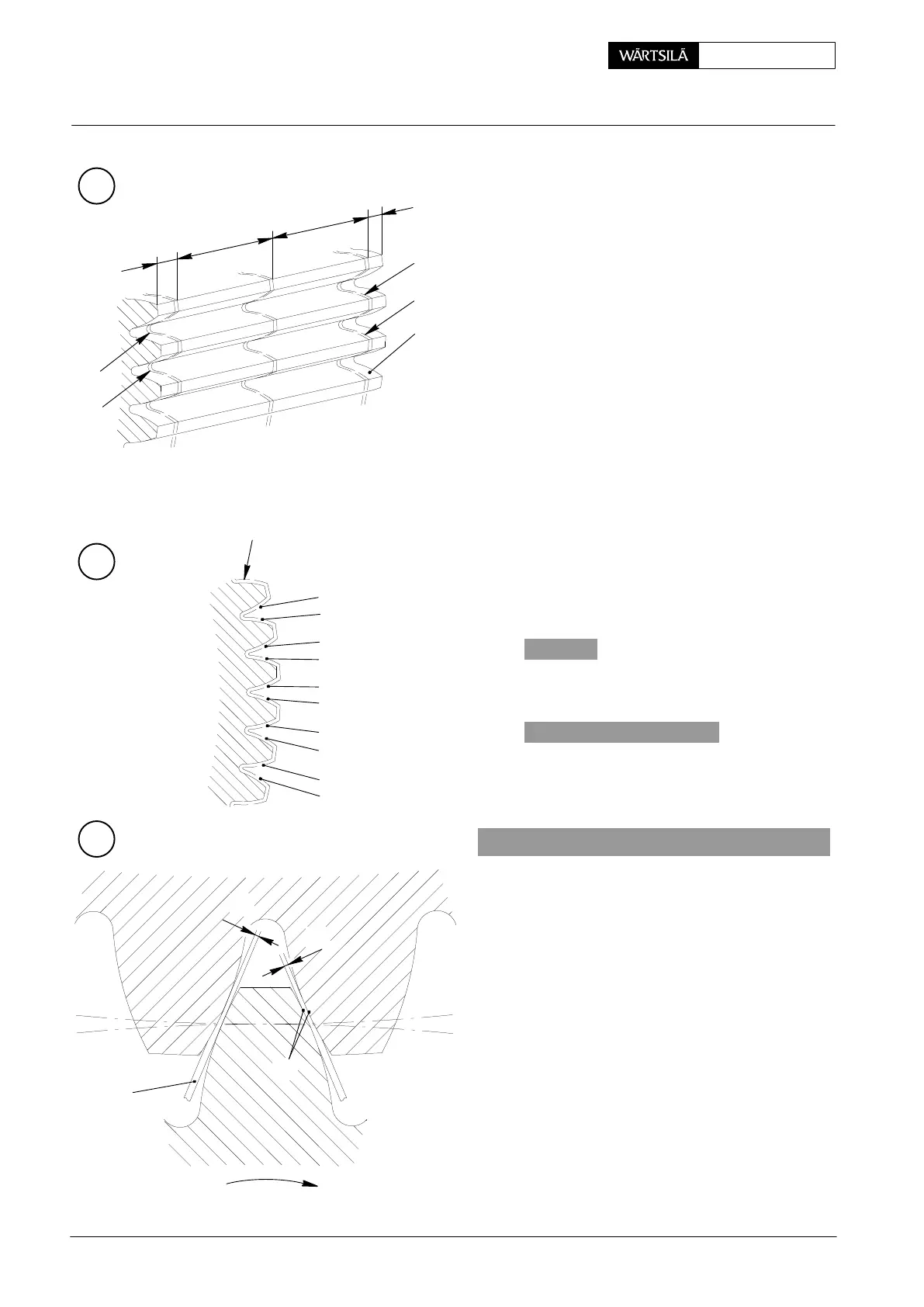 WÄRTSILÄ