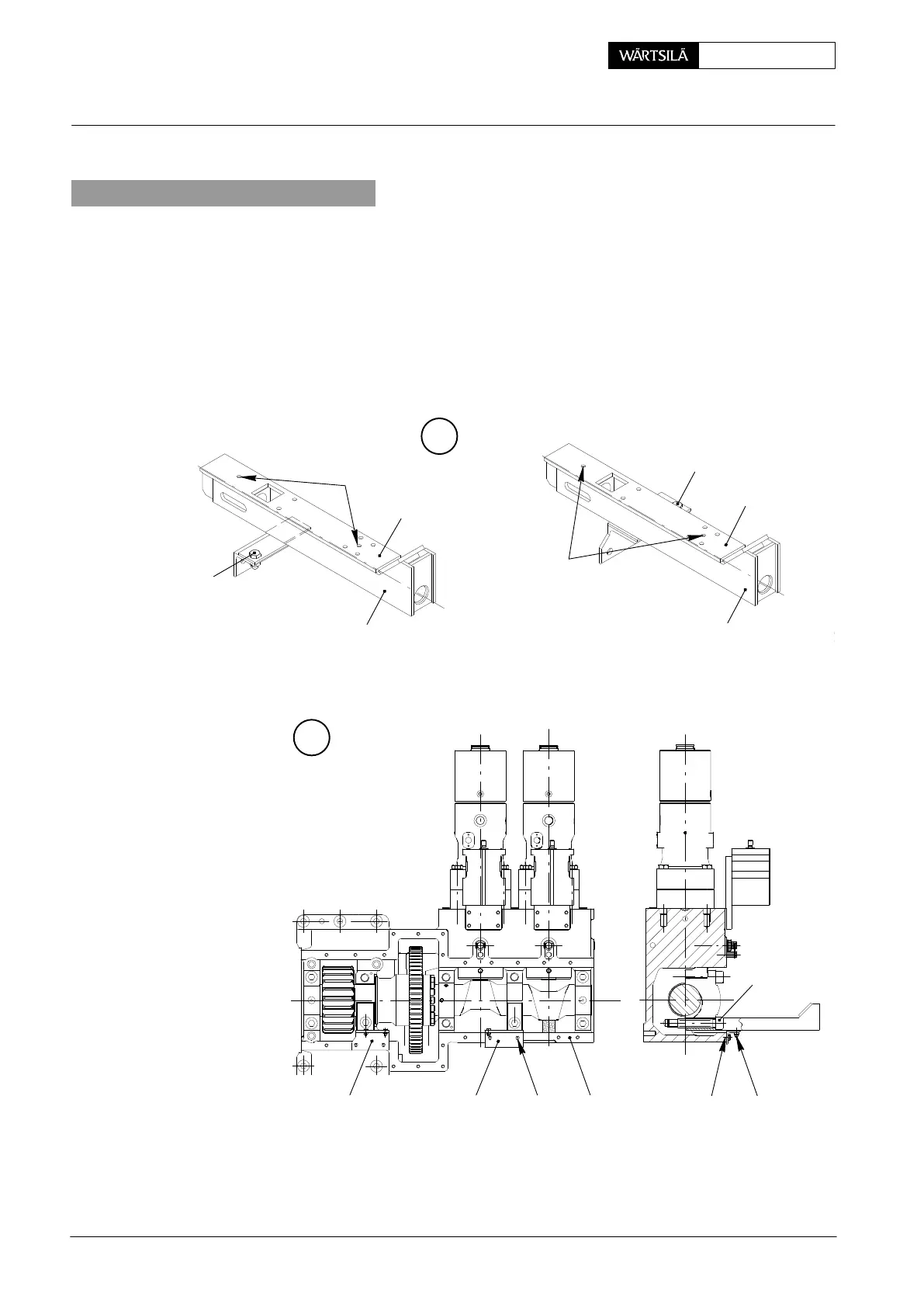 WÄRTSILÄ