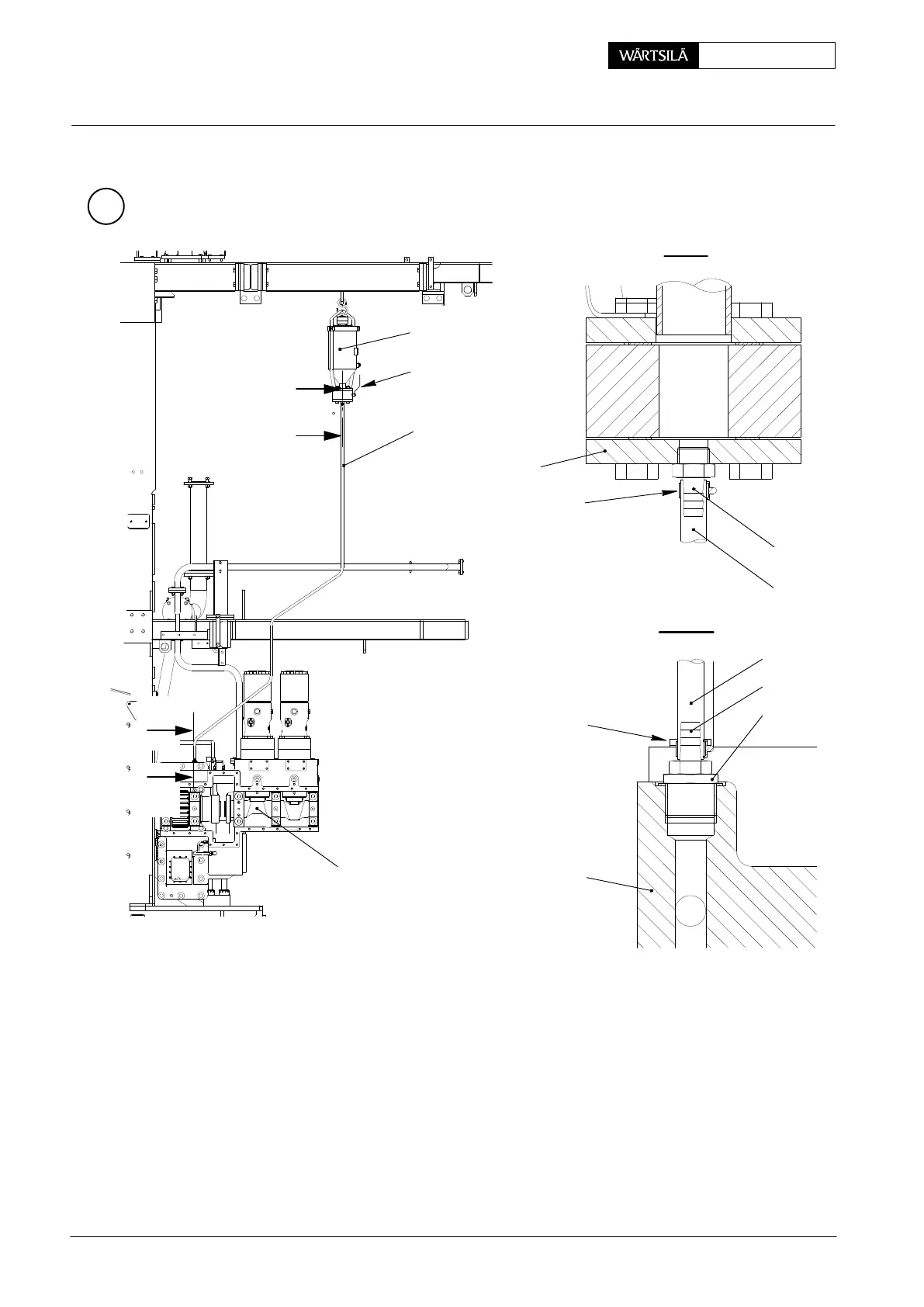 WÄRTSILÄ