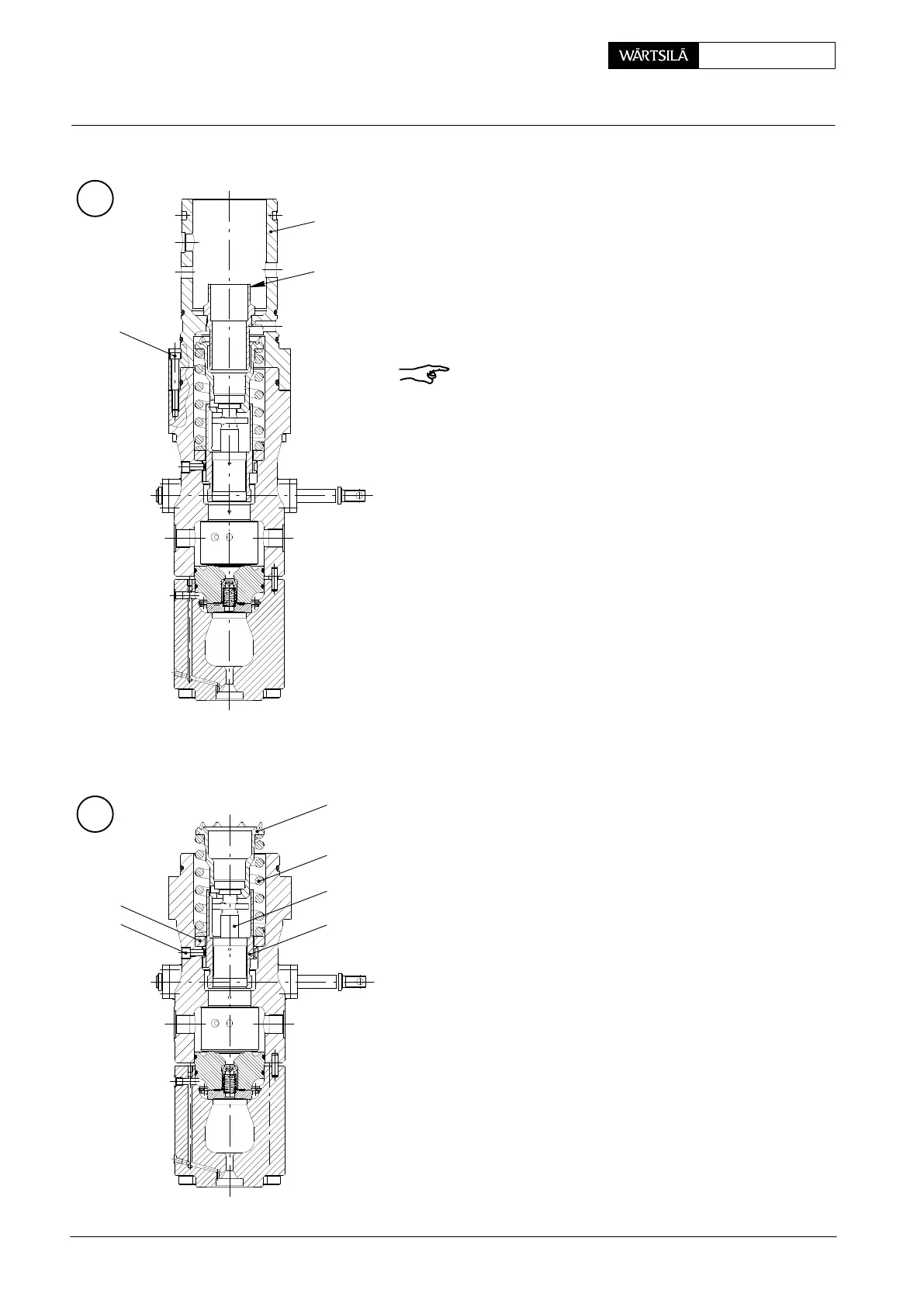 WÄRTSILÄ