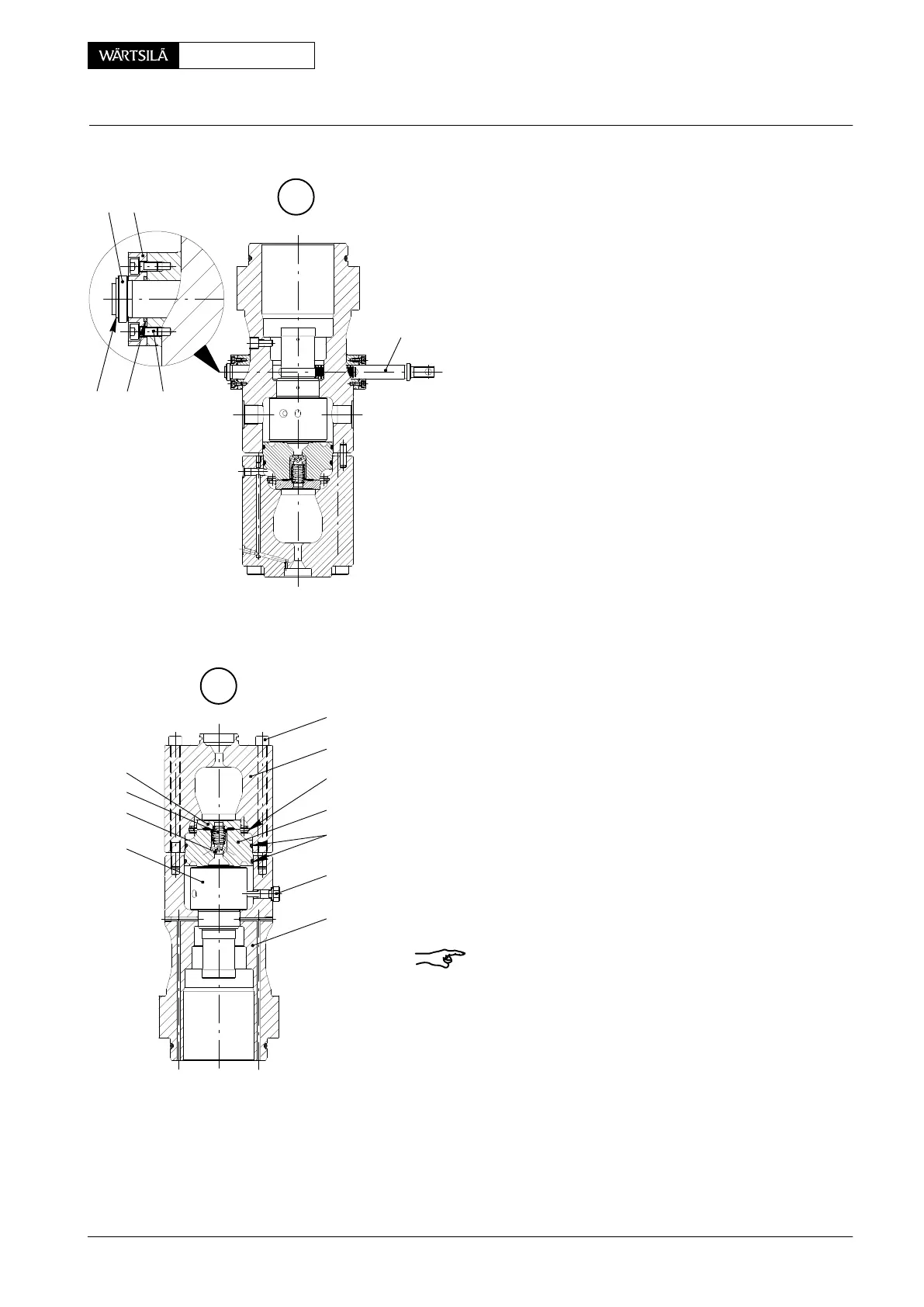 WÄRTSILÄ