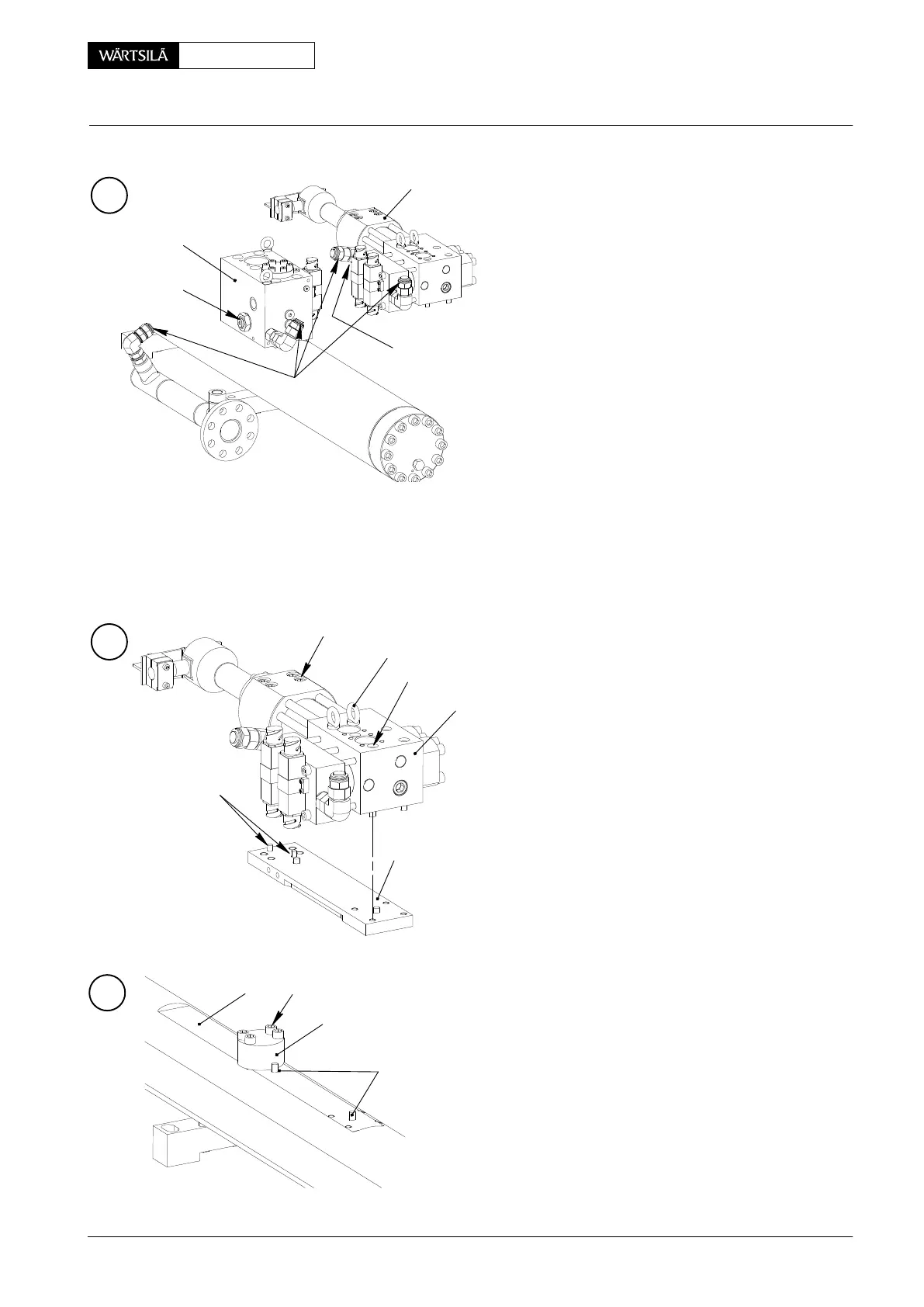 WÄRTSILÄ