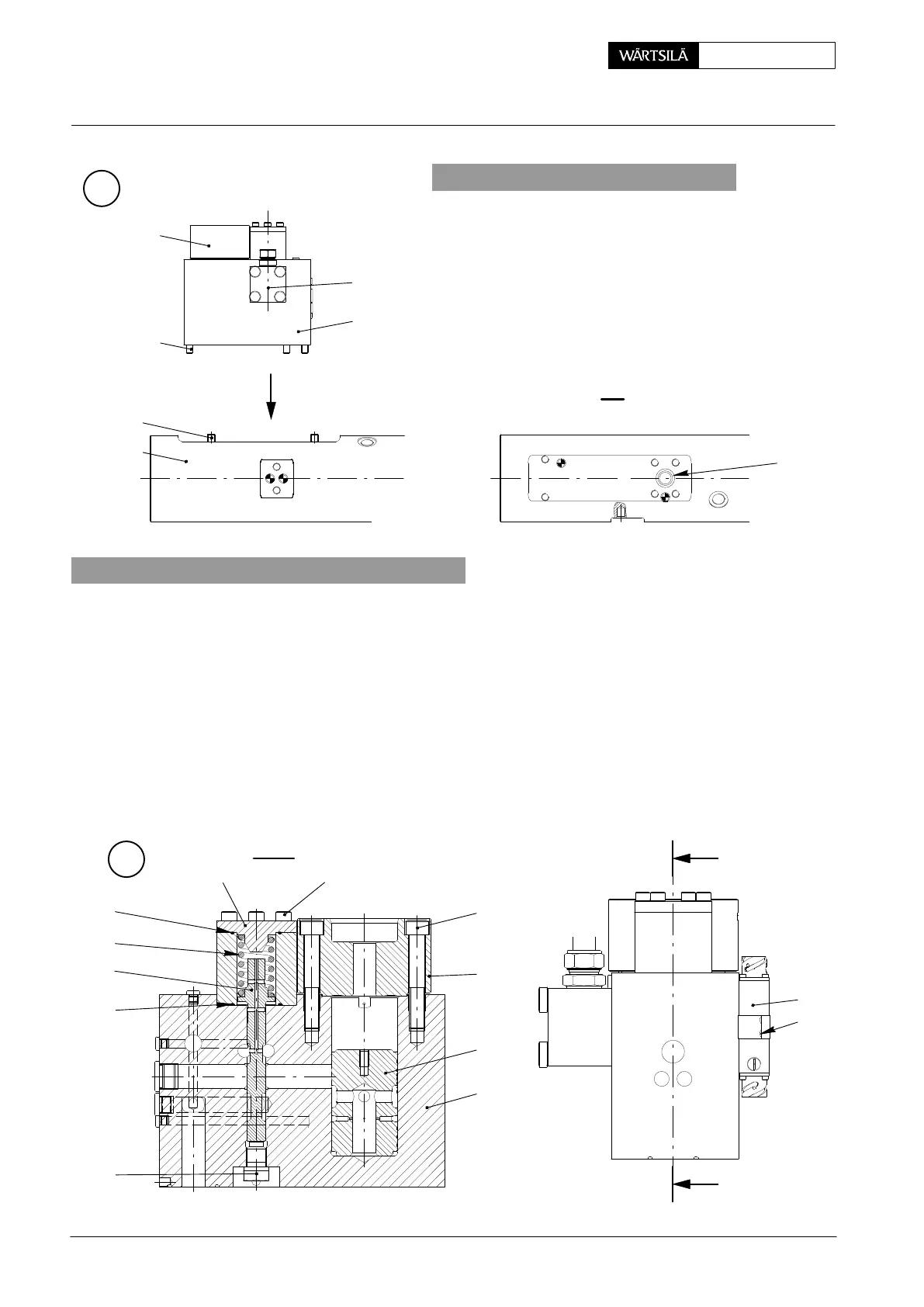 WÄRTSILÄ