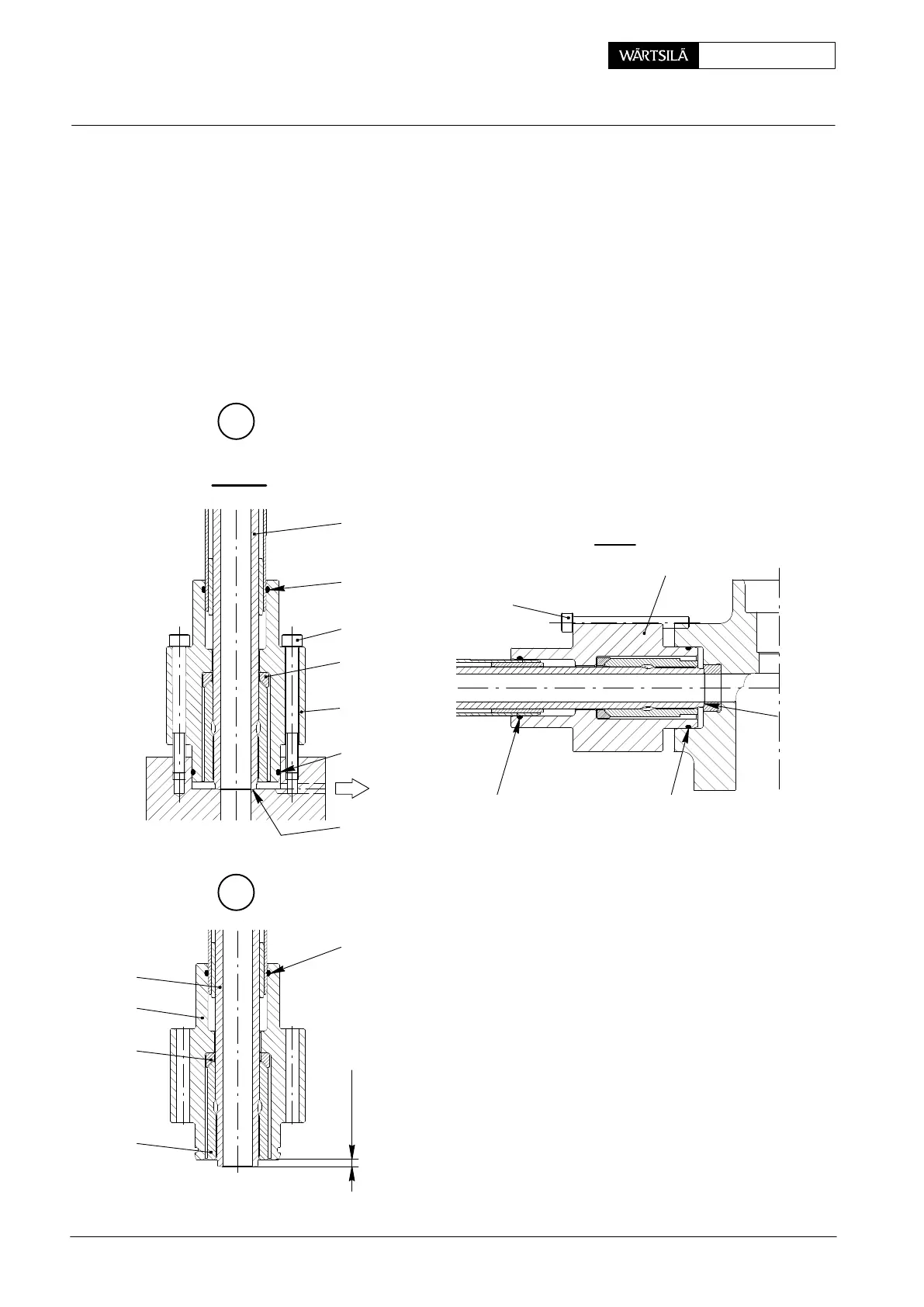 WÄRTSILÄ