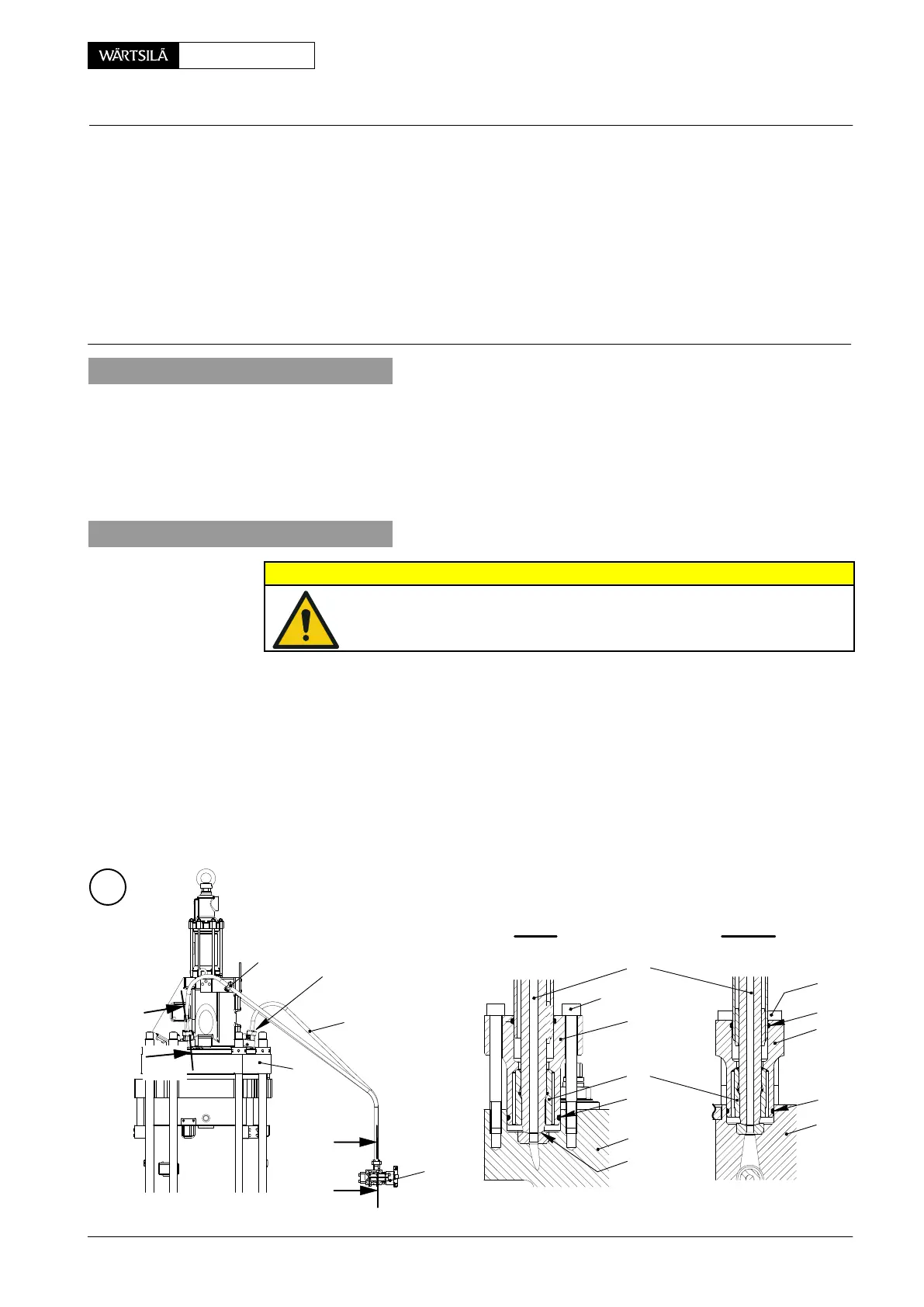 WÄRTSILÄ